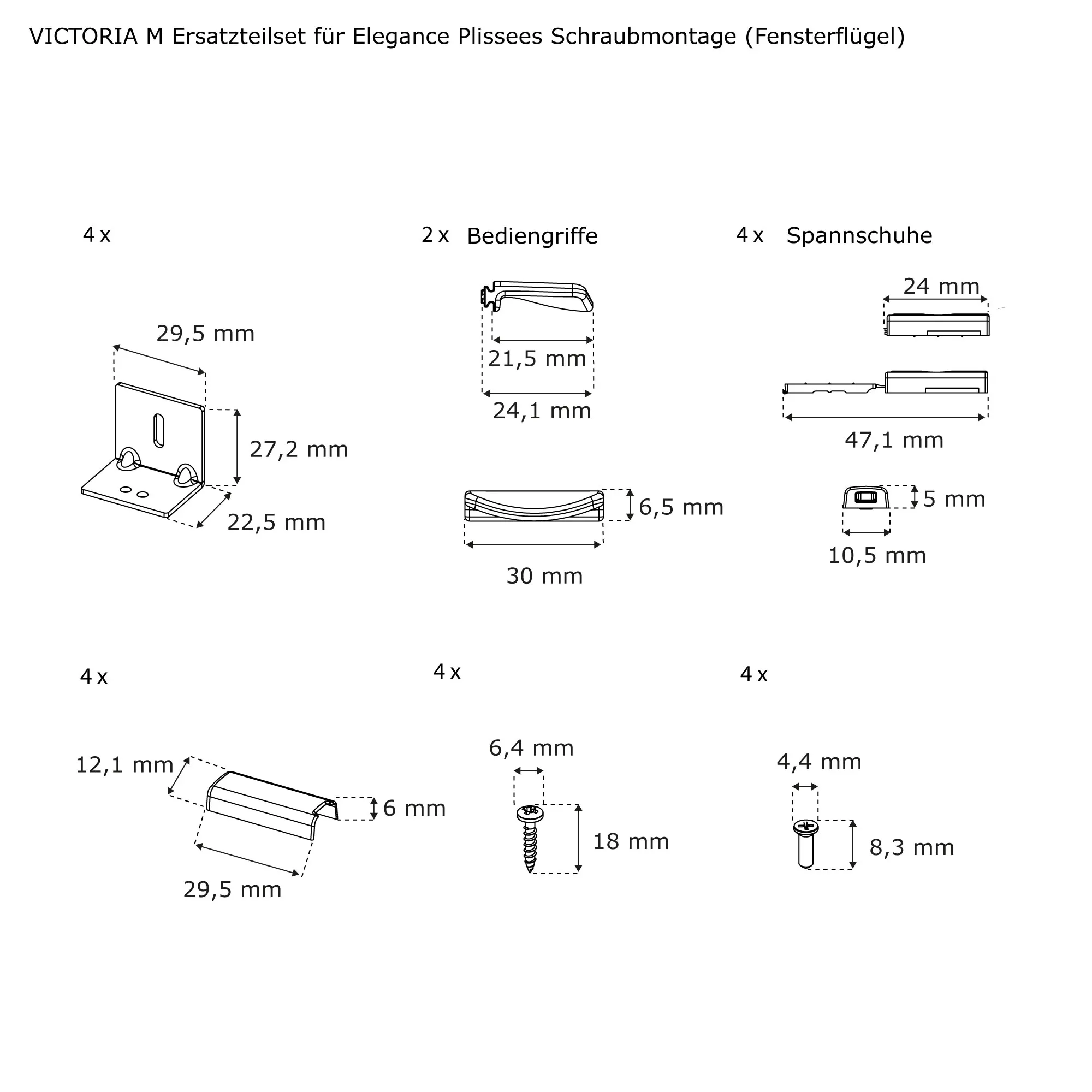 VICTORIA M Ersatzteilset für Elegance Plissees Schraubmontage (Fensterflügel)

4 x

29,5 mm

27,2 mm

22,5 mm

2 x Bediengriffe

21,5 mm

24,1 mm

6,5 mm

30 mm

4 x Spannschuhe

24 mm

47,1 mm

5 mm

10,5 mm

4 x

12,1 mm

6 mm

29,5 mm

4 x

6,4 mm

18 mm

4 x

4,4 mm

8,3 mm