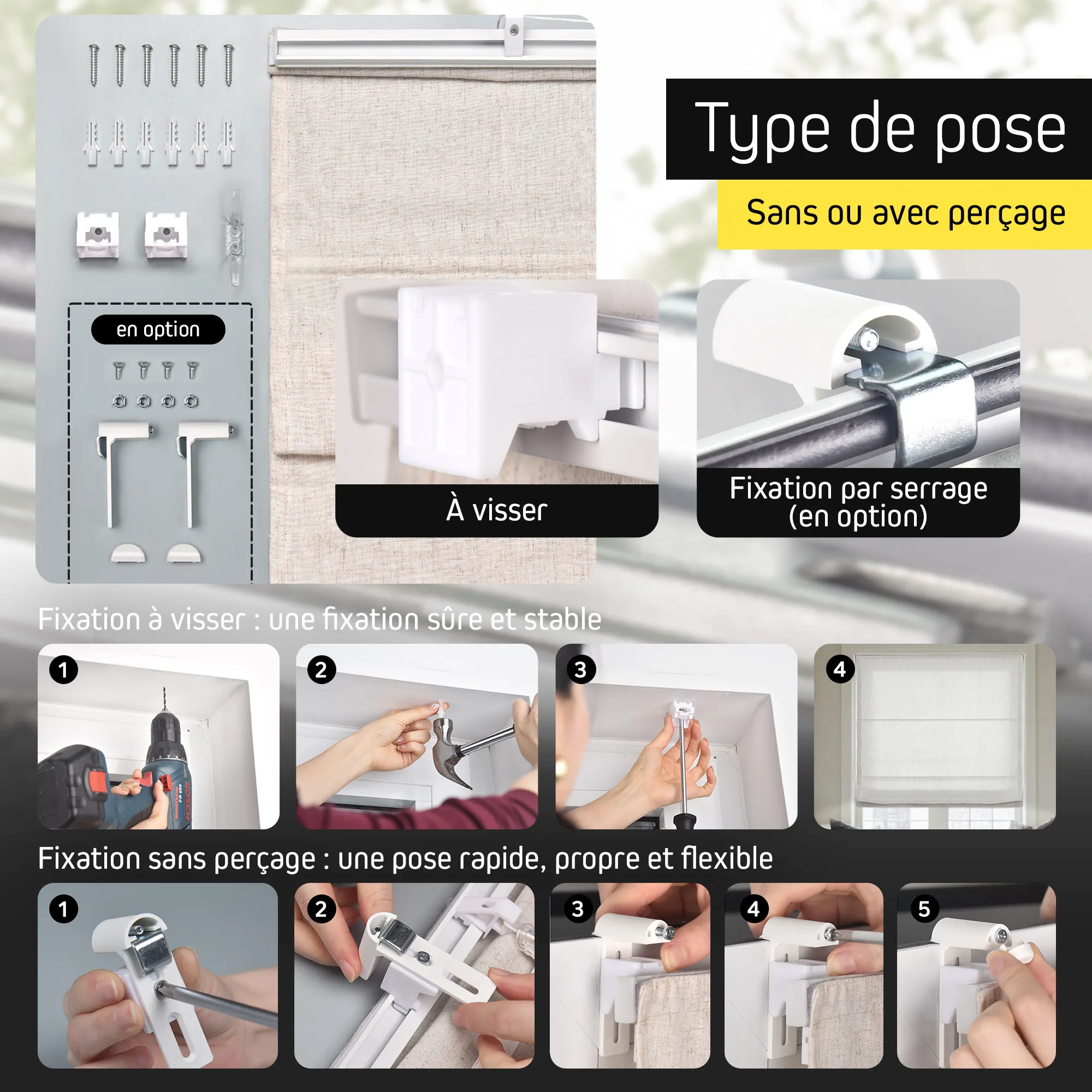 Type de pose

Sans ou avec perçage

en option

À visser

Fixation par serrage (en option)

Fixation à visser : une fixation sûre et stable

1

BOSCH

2

3

4

Fixation sans perçage : une pose rapide, propre et flexible

1

2

3

4

5