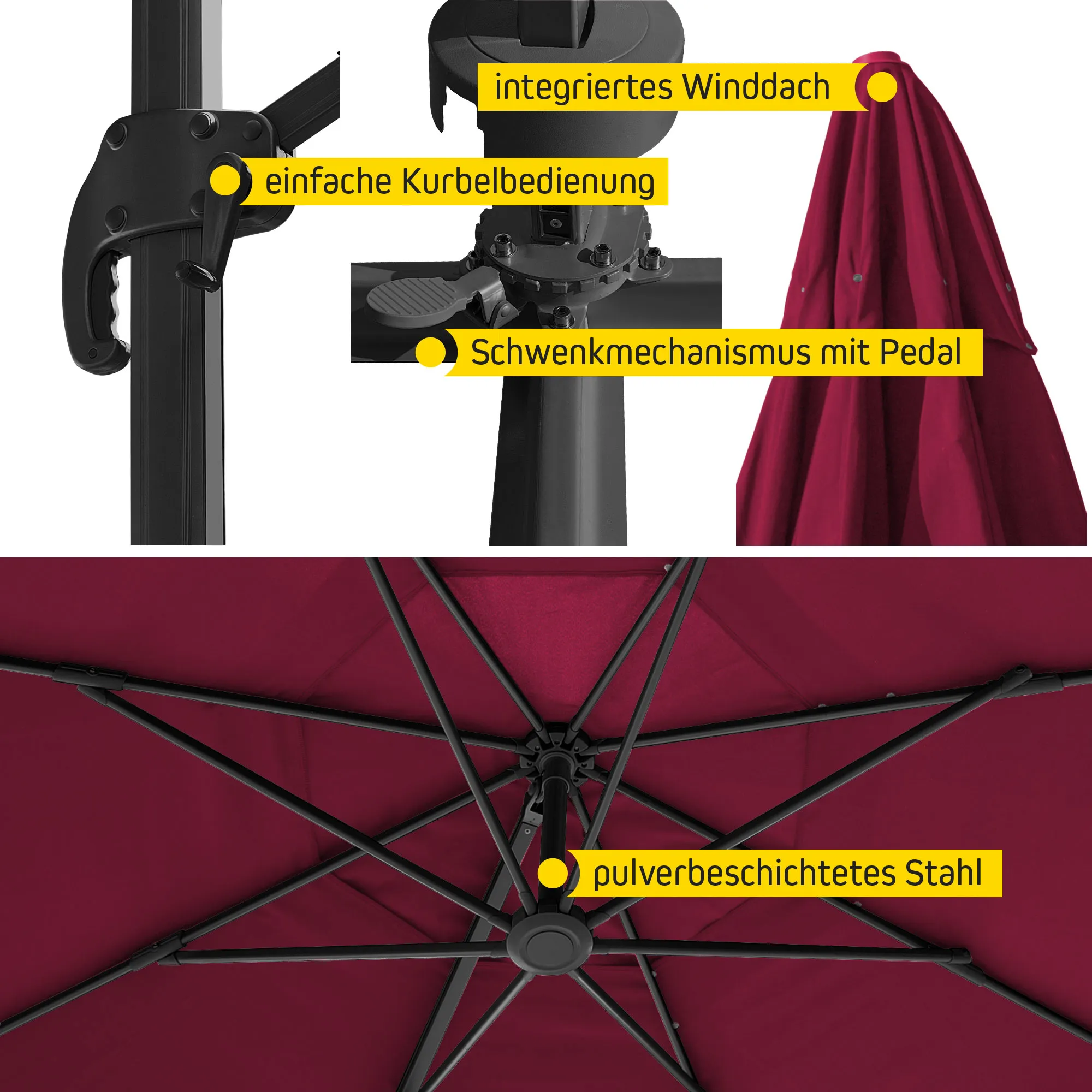 integriertes Winddach

einfache Kurbelbedienung

Schwenkmechanismus mit Pedal

pulverbeschichtetes Stahl