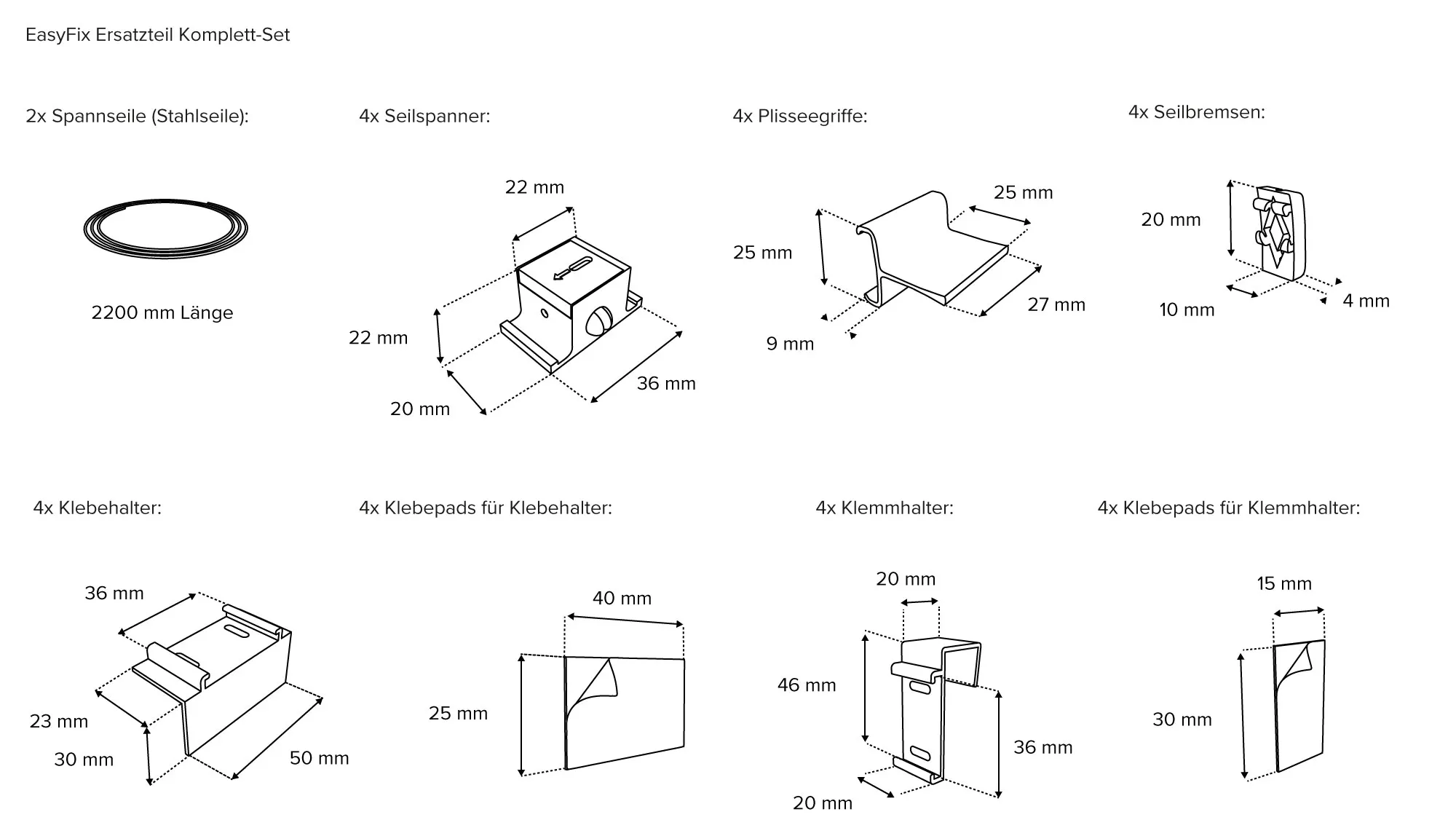 EasyFix Ersatzteil Komplett-Set

2x Spannseile (Stahlseile):

2200 mm Länge

4x Seilspanner:

22 mm

22 mm

20 mm

36 mm

4x Plisseegriffe:

25 mm

25 mm

27 mm

9 mm

4x Seilbremsen:

20 mm

10 mm

4 mm

4x Klebehalter:

36 mm

23 mm

30 mm

50 mm

4x Klebepads für Klebehalter:

40 mm

25 mm

4x Klemmhalter:

20 mm

46 mm

36 mm

20 mm

4x Klebepads für Klemmhalter:

15 mm

30 mm