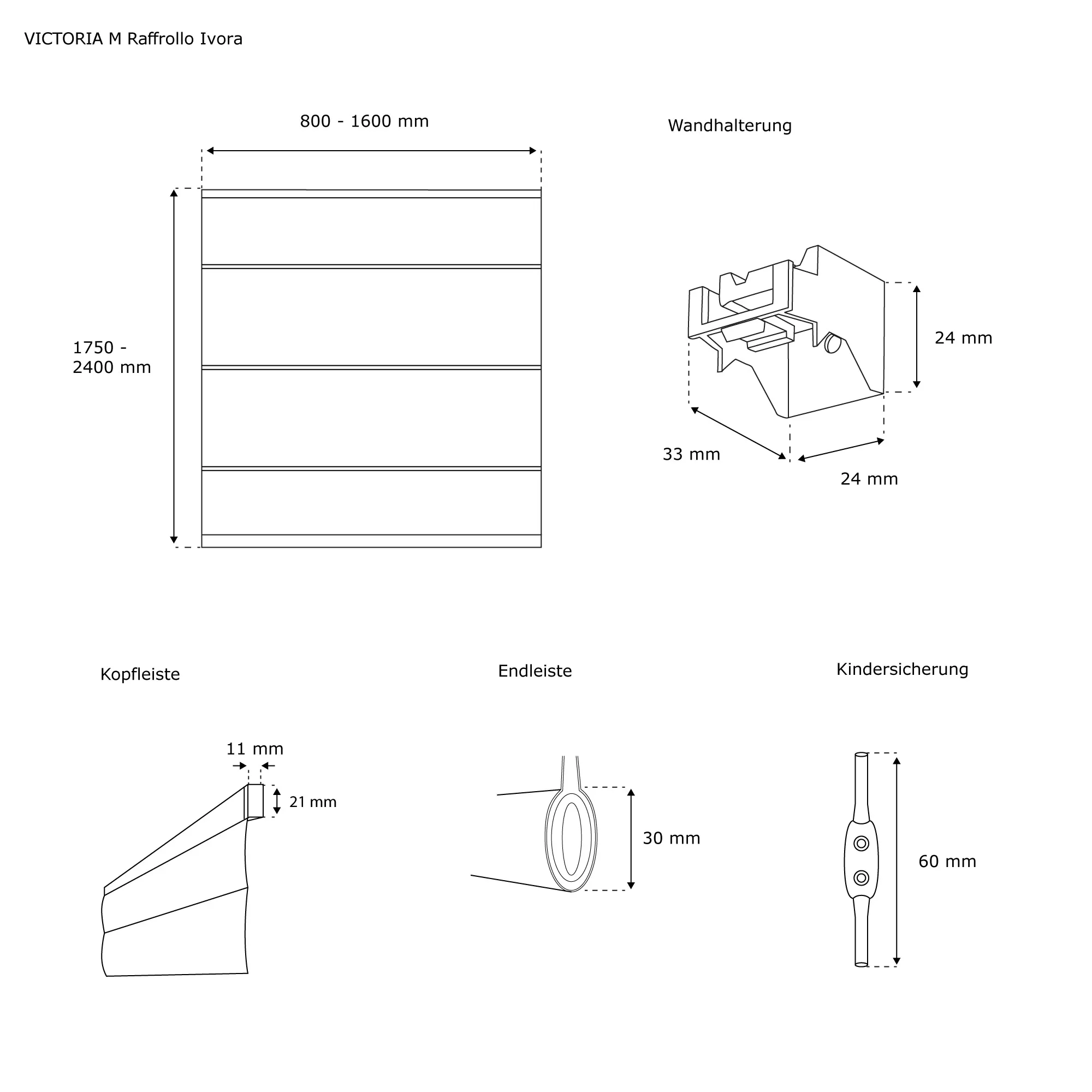 VICTORIA M Raffrollo Ivora

800 - 1600 mm

1750 - 2400 mm

Wandhalterung

24 mm

33 mm

24 mm

Kopfleiste

11 mm

21 mm

Endleiste

30 mm

Kindersicherung

60 mm