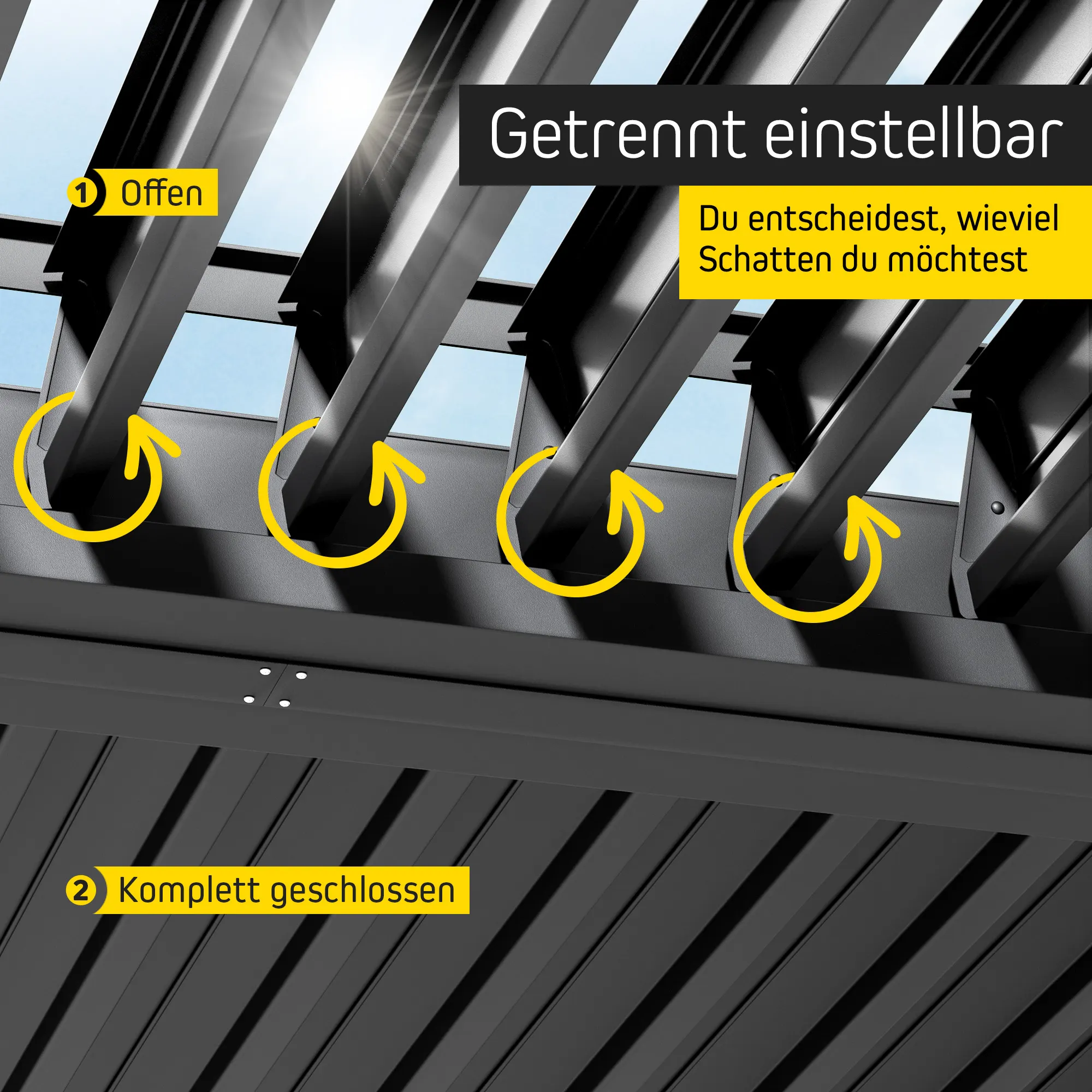 Getrennt einstellbar

Du entscheidest, wieviel Schatten du möchtest

1 Offen

2 Komplett geschlossen