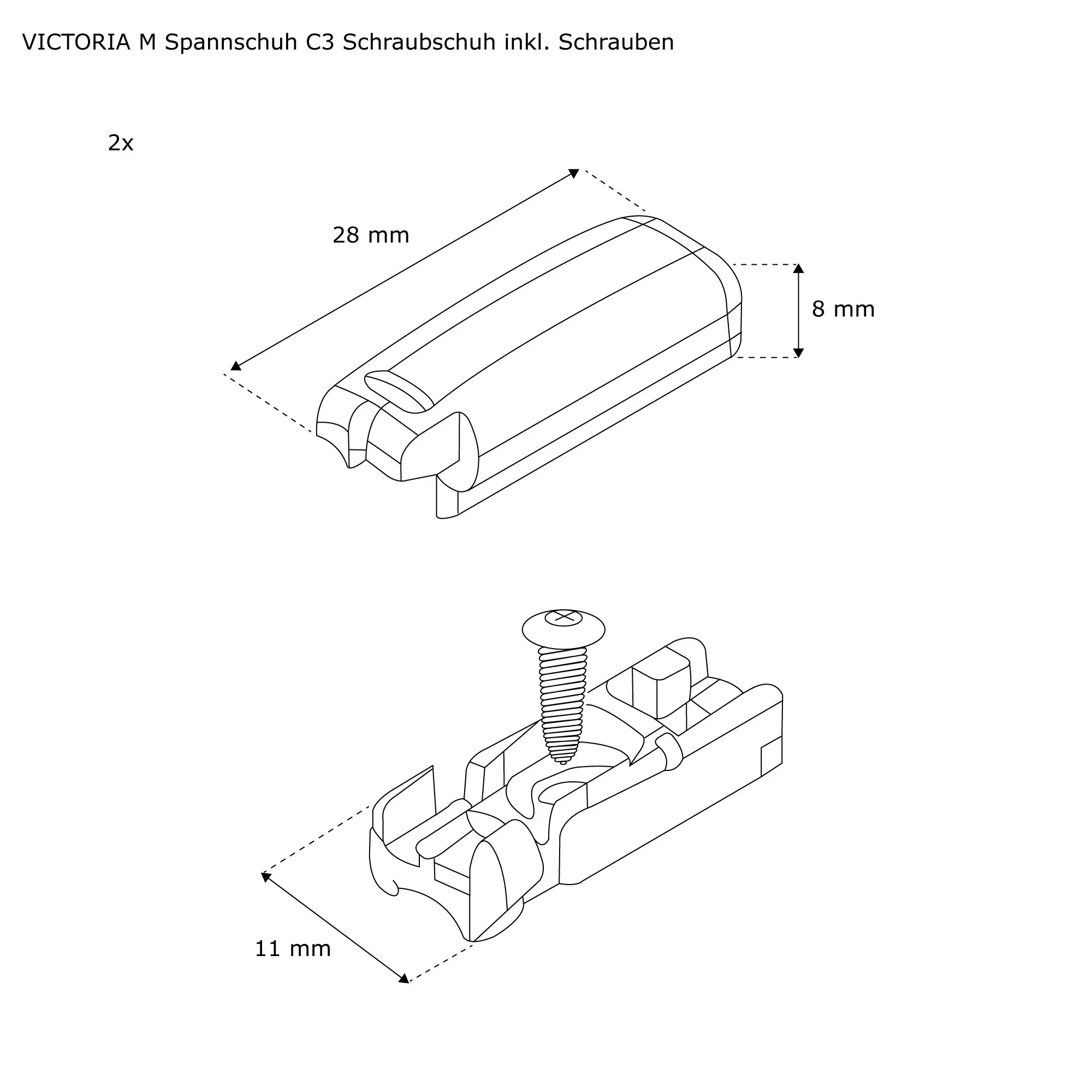 VICTORIA M Spannschuh C3 Schraubschuh inkl. Schrauben

2x

28 mm

8 mm

11 mm