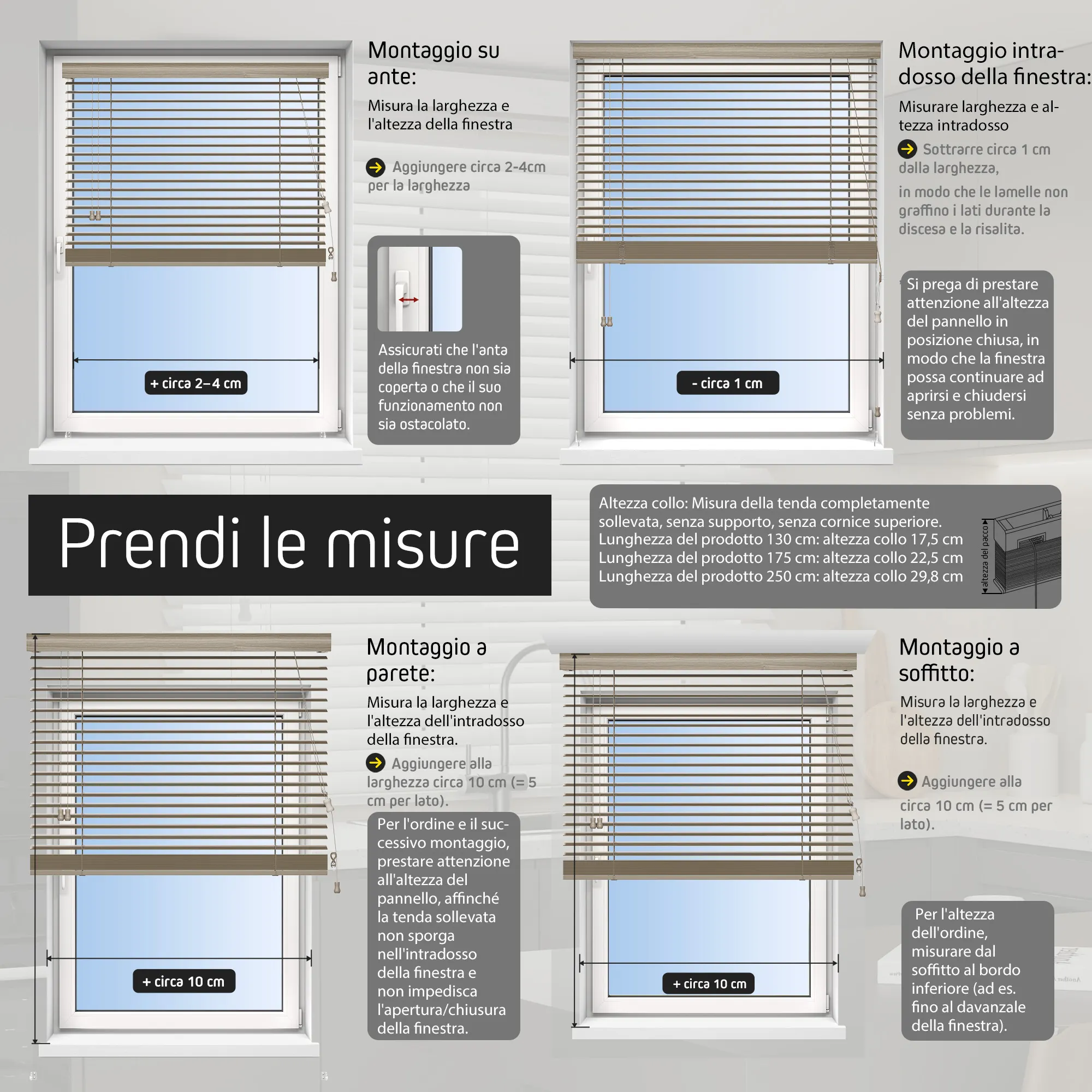 Montaggio su ante:

Misura la larghezza e l'altezza della finestra

Aggiungere circa 2-4cm per la larghezza

Assicurati che l'anta della finestra non sia coperta o che il suo funzionamento non sia ostacolato.

+ circa 2–4 cm

Montaggio intradosso della finestra:

Misurare larghezza e altezza intradosso

Sottrarre circa 1 cm dalla larghezza,

in modo che le lamelle non graffino i lati durante la discesa e la risalita.

Si prega di prestare attenzione all'altezza del pannello in posizione chiusa, in modo che la finestra possa continuare ad aprirsi e chiudersi senza problemi.

- circa 1 cm

Prendi le misure

Altezza collo: Misura della tenda completamente sollevata, senza supporto, senza cornice superiore.
Lunghezza del prodotto 130 cm: altezza collo 17,5 cm
Lunghezza del prodotto 175 cm: altezza collo 22,5 cm
Lunghezza del prodotto 250 cm: altezza collo 29,8 cm

altezza del pacco

Montaggio a parete:

Misura la larghezza e l'altezza dell'intradosso della finestra.

Aggiungere alla larghezza circa 10 cm (= 5 cm per lato).

Per l'ordine e il successivo montaggio, prestare attenzione all'altezza del pannello, affinché la tenda sollevata non sporga nell'intradosso della finestra e non impedisca l'apertura/chiusura della finestra.

+ circa 10 cm

Montaggio a soffitto:

Misura la larghezza e l'altezza dell'intradosso della finestra.

Aggiungere alla circa 10 cm (= 5 cm per lato).

Per l'altezza dell'ordine, misurare dal soffitto al bordo inferiore (ad es. fino al davanzale della finestra).

+ circa 10 cm