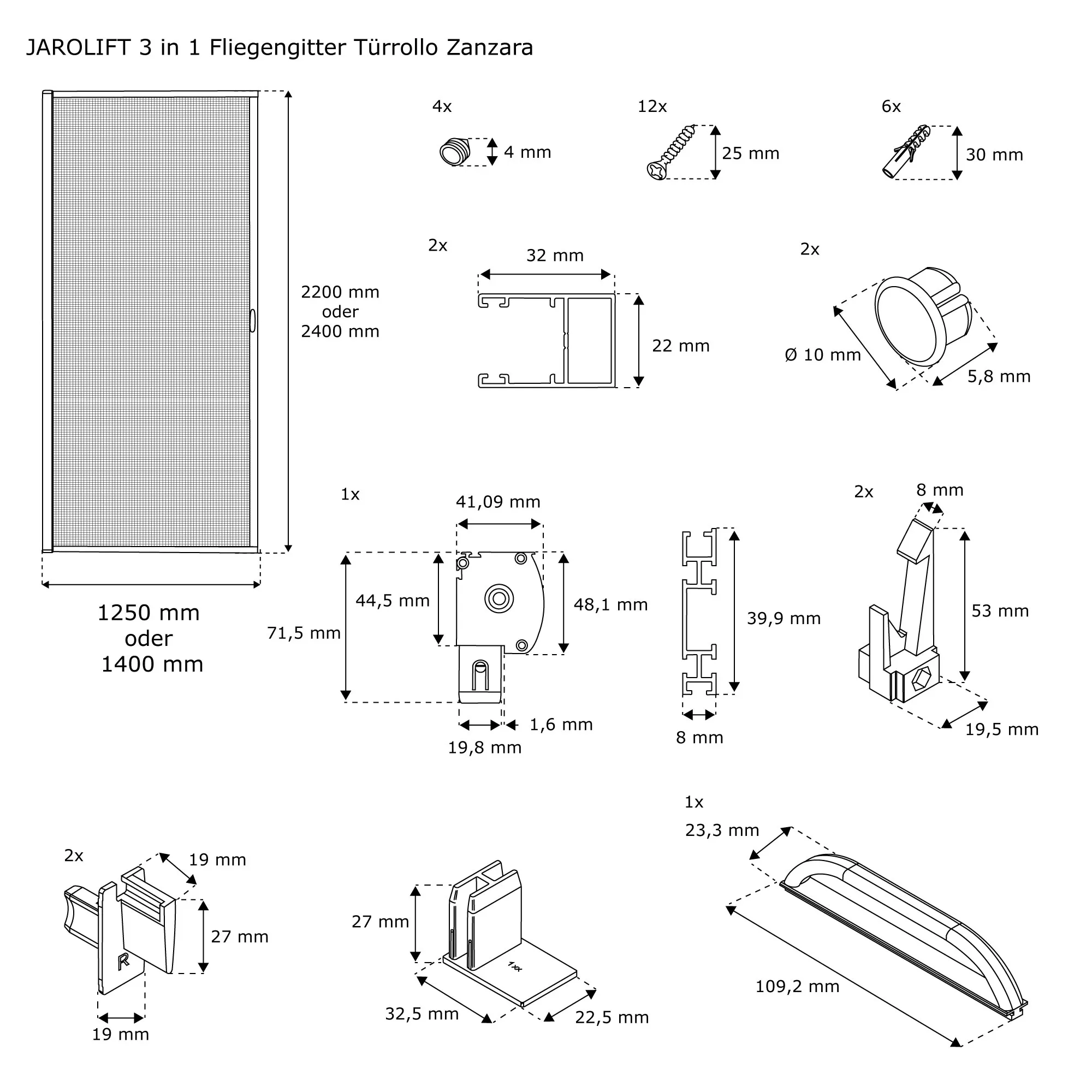 JAROLIFT 3 in 1 Fliegengitter Türrollo Zanzara

2200 mm
oder
2400 mm

1250 mm
oder
1400 mm

4x
4 mm

12x
25 mm

6x
30 mm

2x
32 mm
22 mm

2x
Ø 10 mm
5,8 mm

1x
41,09 mm
44,5 mm
71,5 mm
48,1 mm
1,6 mm
19,8 mm

39,9 mm
8 mm

2x
8 mm
53 mm
19,5 mm

2x
19 mm
27 mm
R
19 mm

27 mm
1x
32,5 mm
22,5 mm

1x
23,3 mm
109,2 mm