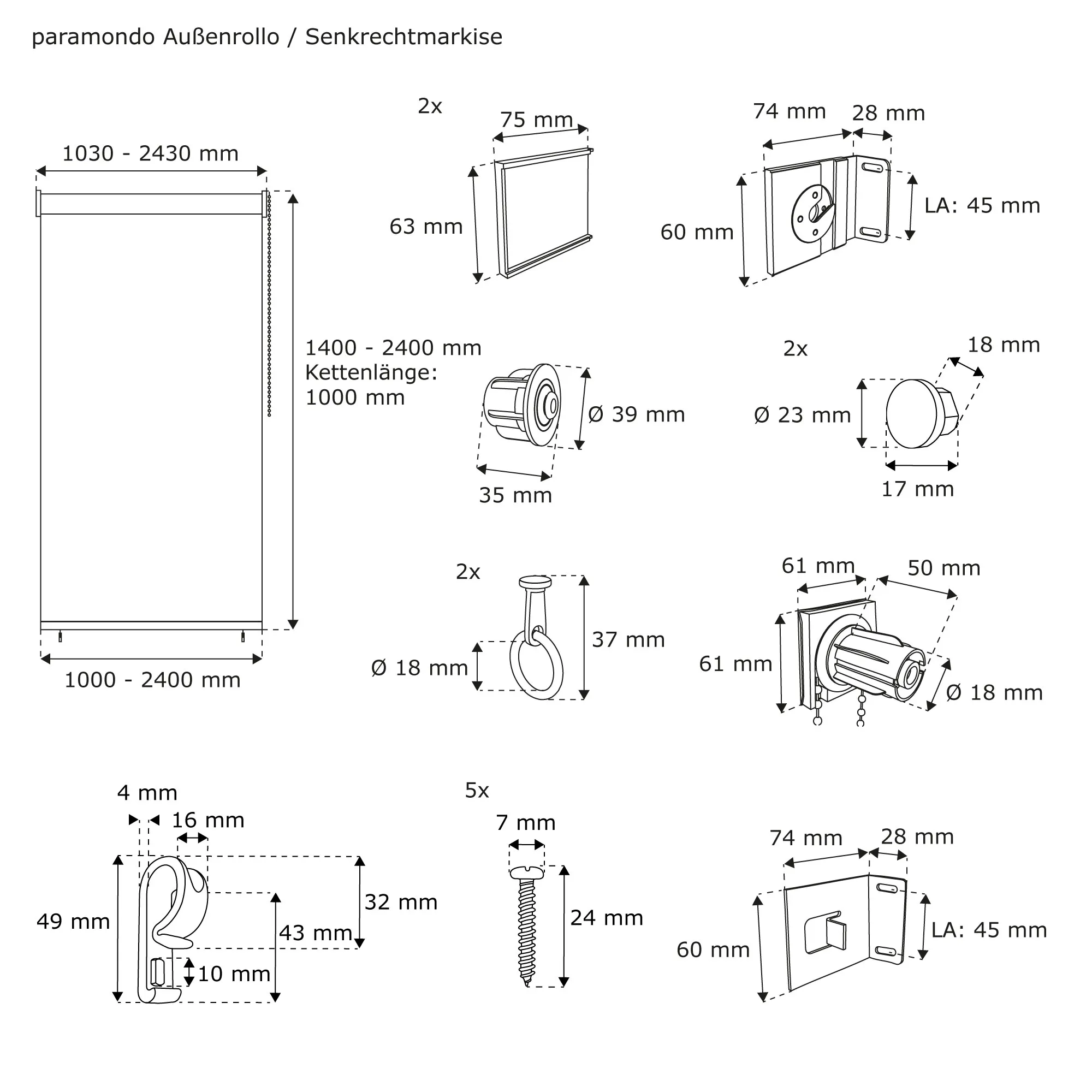 paramondo Außenrollo / Senkrechtmarkise

1030 - 2430 mm

1400 - 2400 mm
Kettenlänge:
1000 mm

1000 - 2400 mm

2x
75 mm
63 mm

74 mm
28 mm
60 mm
LA: 45 mm

Ø 39 mm
35 mm

2x
18 mm
Ø 23 mm
17 mm

2x
37 mm
Ø 18 mm

61 mm
50 mm
61 mm
Ø 18 mm

4 mm
16 mm
49 mm
32 mm
43 mm
10 mm

5x
7 mm
24 mm

74 mm
28 mm
60 mm
LA: 45 mm