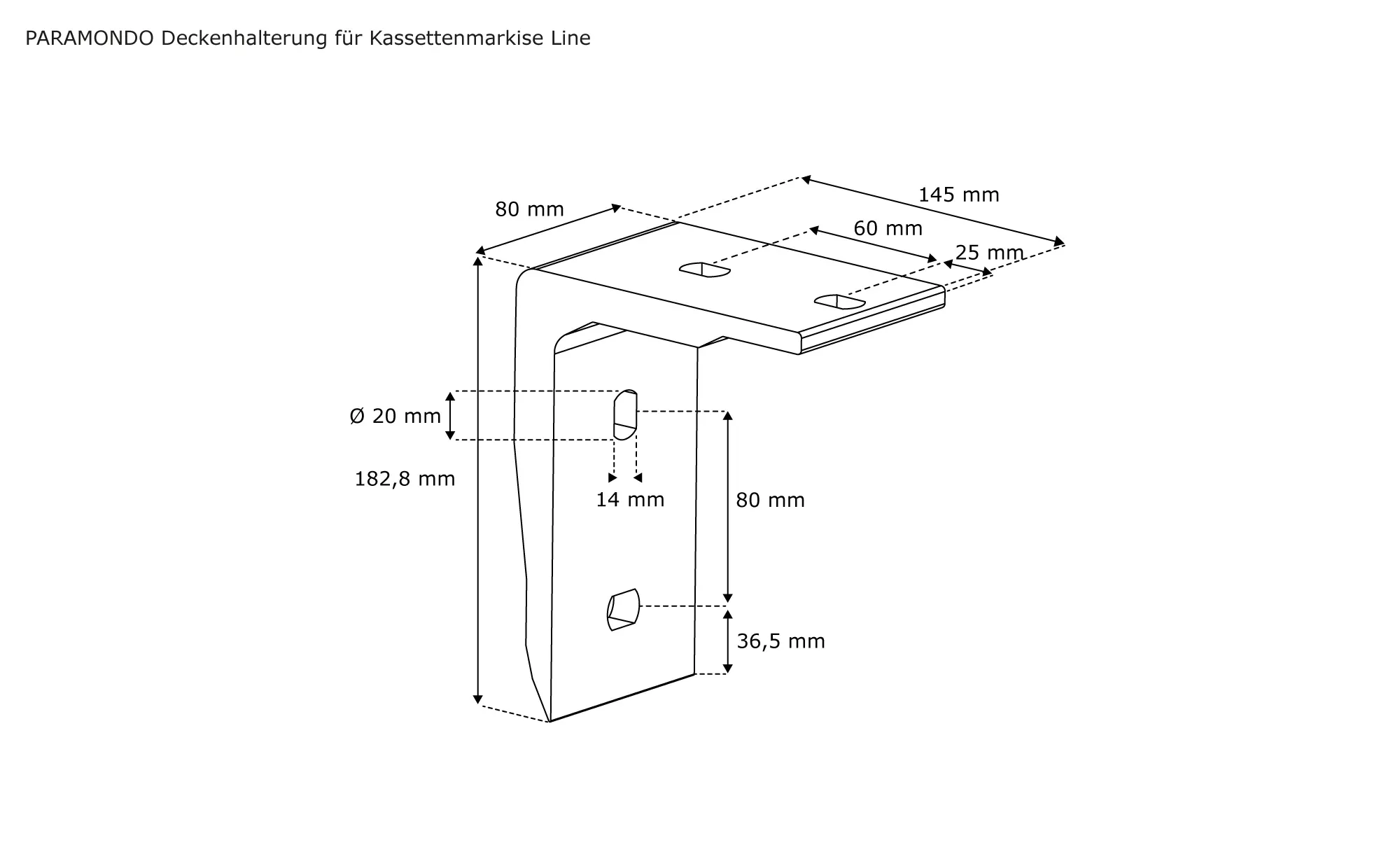 PARAMONDO Deckenhalterung für Kassettenmarkise Line

80 mm

145 mm

60 mm

25 mm

Ø 20 mm

182,8 mm

14 mm

80 mm

36,5 mm