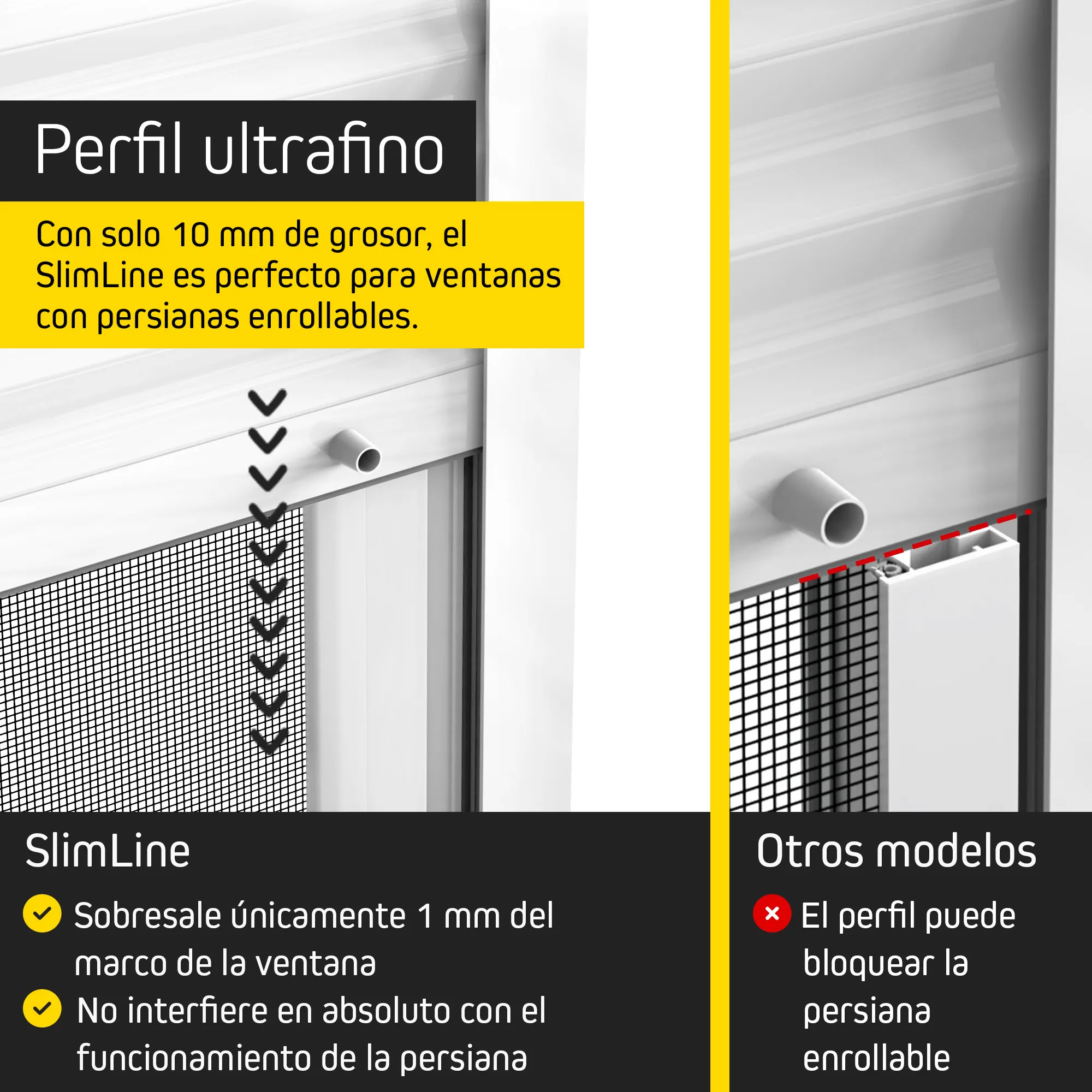 Perfil ultrafino

Con solo 10 mm de grosor, el SlimLine es perfecto para ventanas con persianas enrollables.

SlimLine

Sobresale únicamente 1 mm del marco de la ventana

No interfiere en absoluto con el funcionamiento de la persiana

Otros modelos

El perfil puede bloquear la persiana enrollable