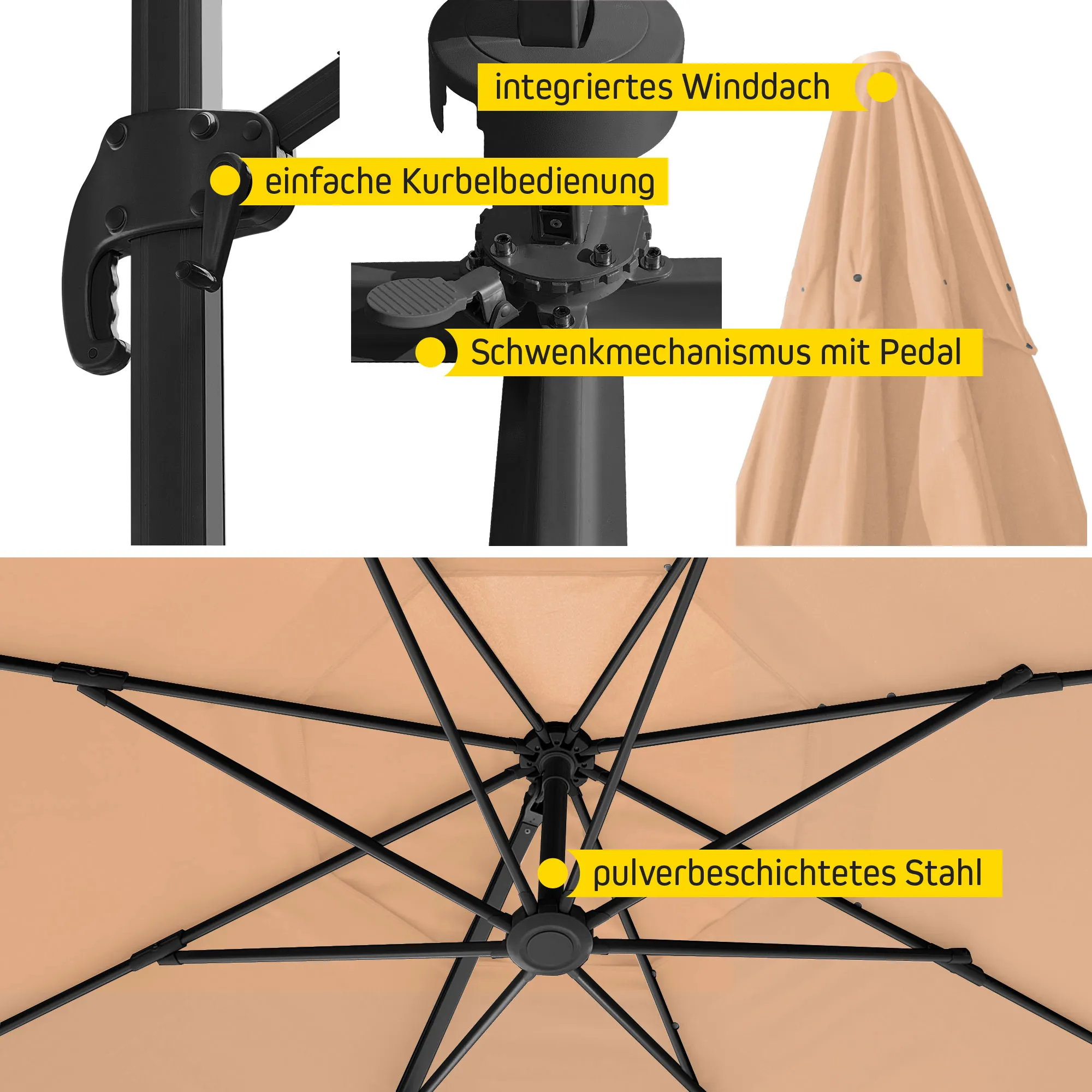 integriertes Winddach

einfache Kurbelbedienung

Schwenkmechanismus mit Pedal

pulverbeschichtetes Stahl