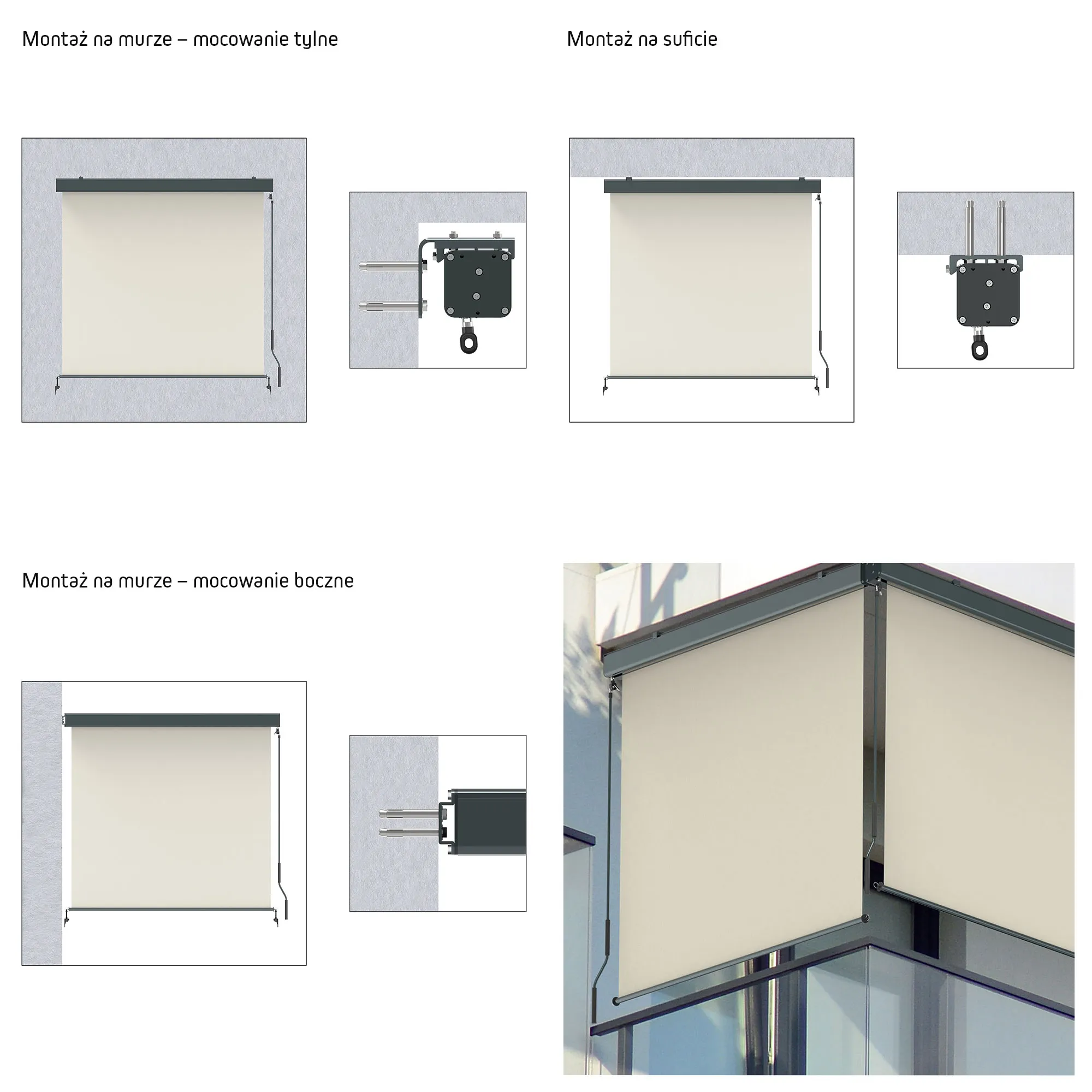 Montaż na murze – mocowanie tylne

Montaż na suficie

Montaż na murze – mocowanie boczne