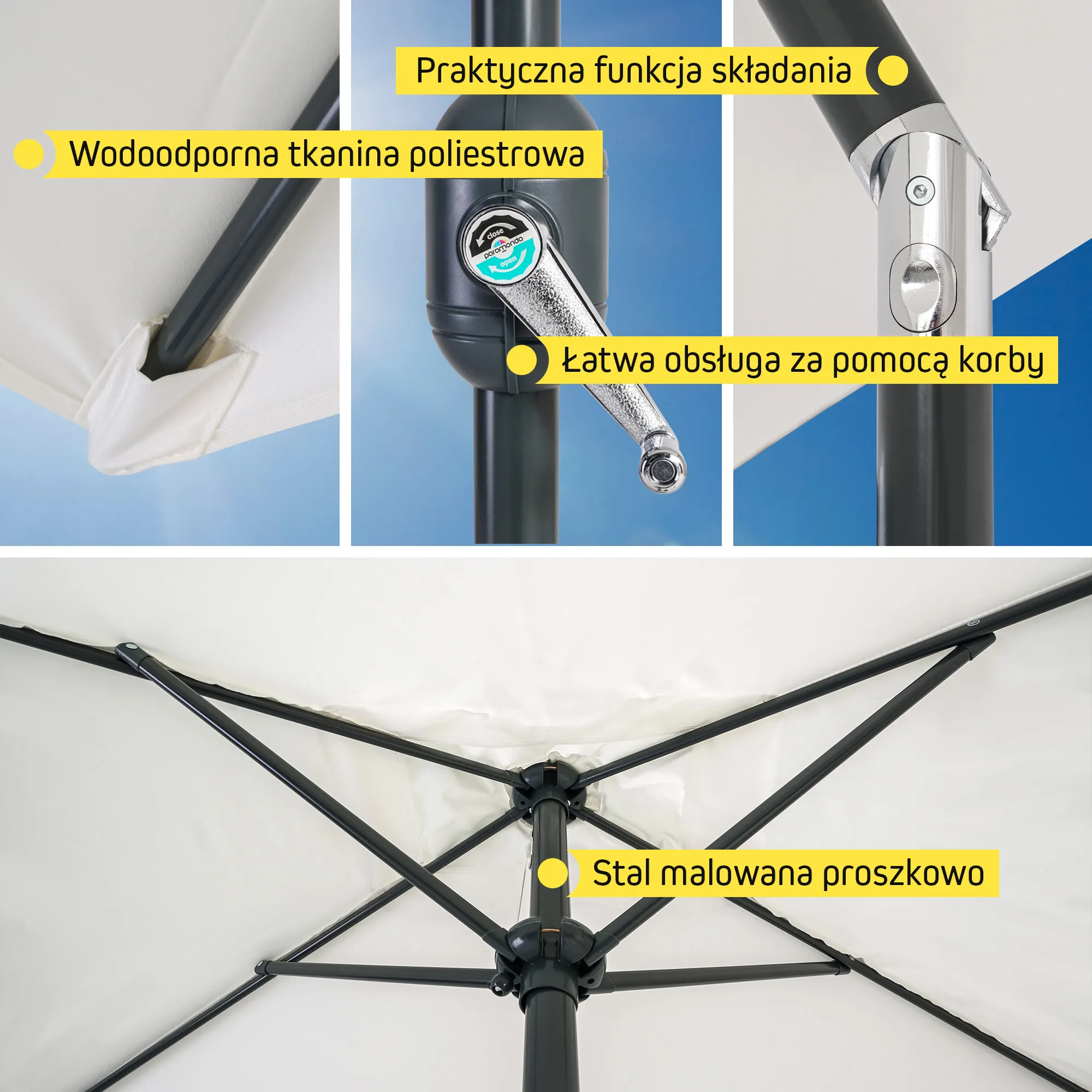 Praktyczna funkcja składania

Wodoodporna tkanina poliestrowa

close
paramondo
open

Łatwa obsługa za pomocą korby

Stal malowana proszkowo