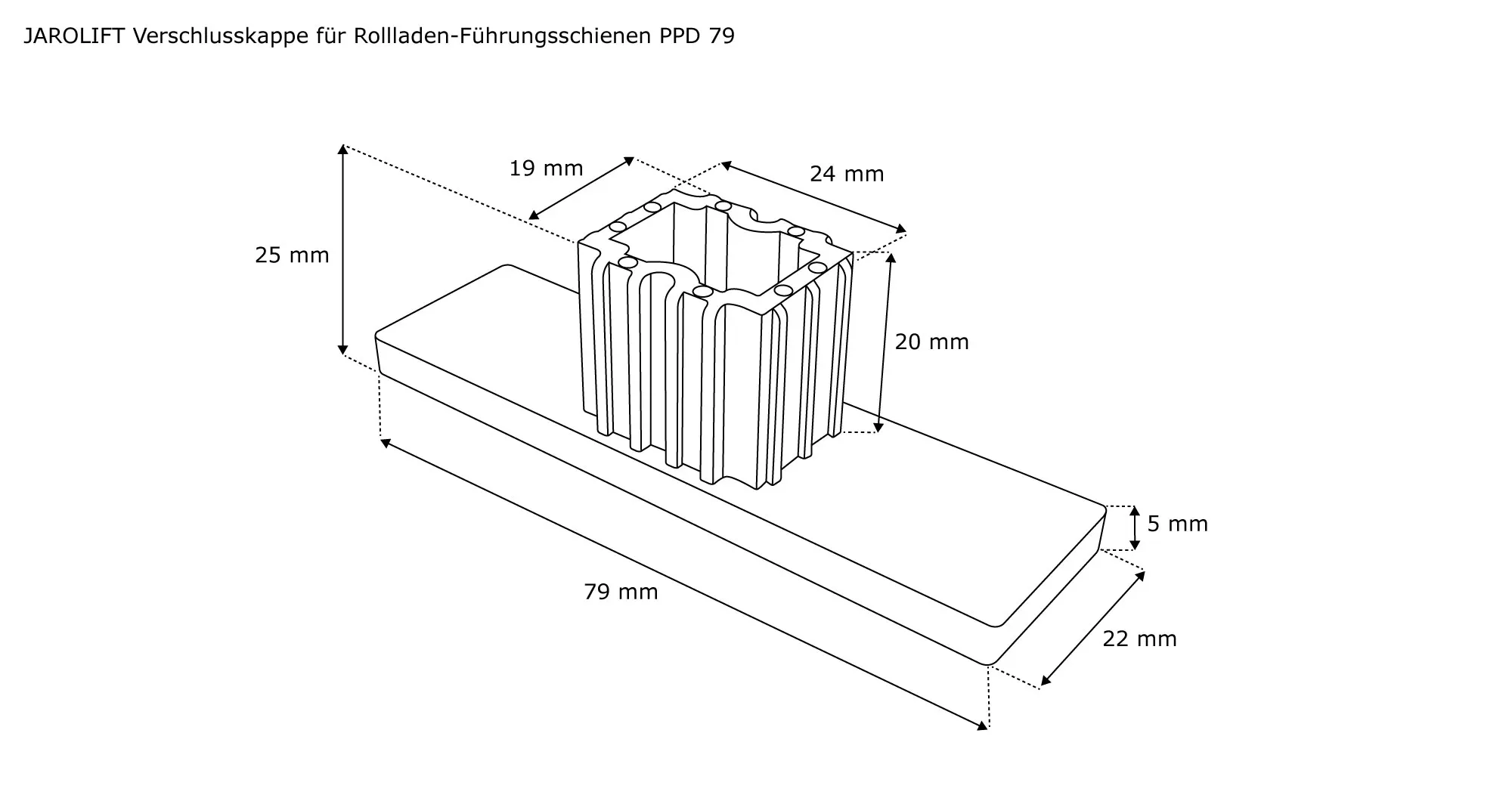 JAROLIFT Verschlusskappe für Rollladen-Führungsschienen PPD 79

19 mm

24 mm

25 mm

20 mm

5 mm

79 mm

22 mm