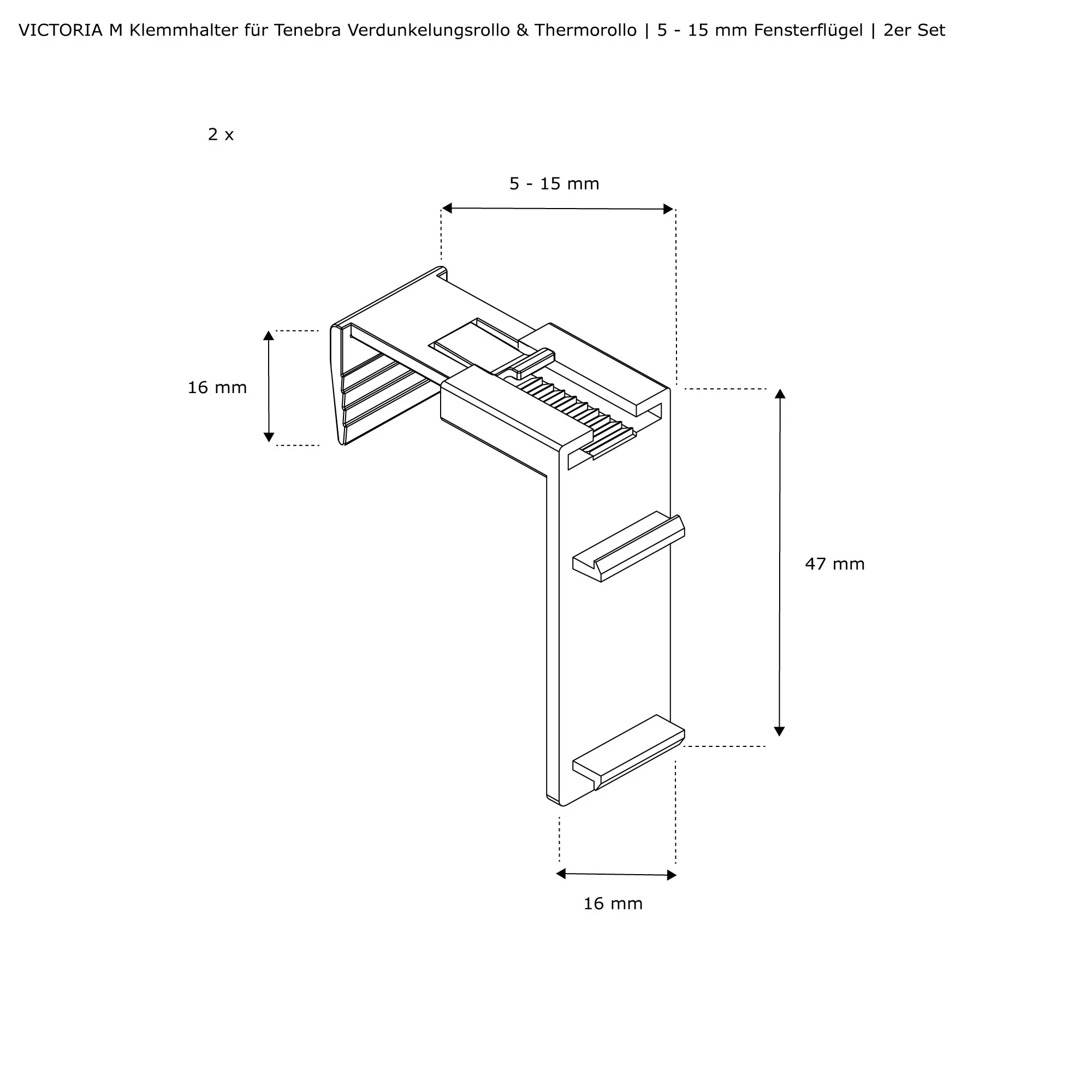 VICTORIA M Klemmhalter für Tenebra Verdunkelungsrollo & Thermorollo | 5 - 15 mm Fensterflügel | 2er Set

2 x

5 - 15 mm

16 mm

47 mm

16 mm