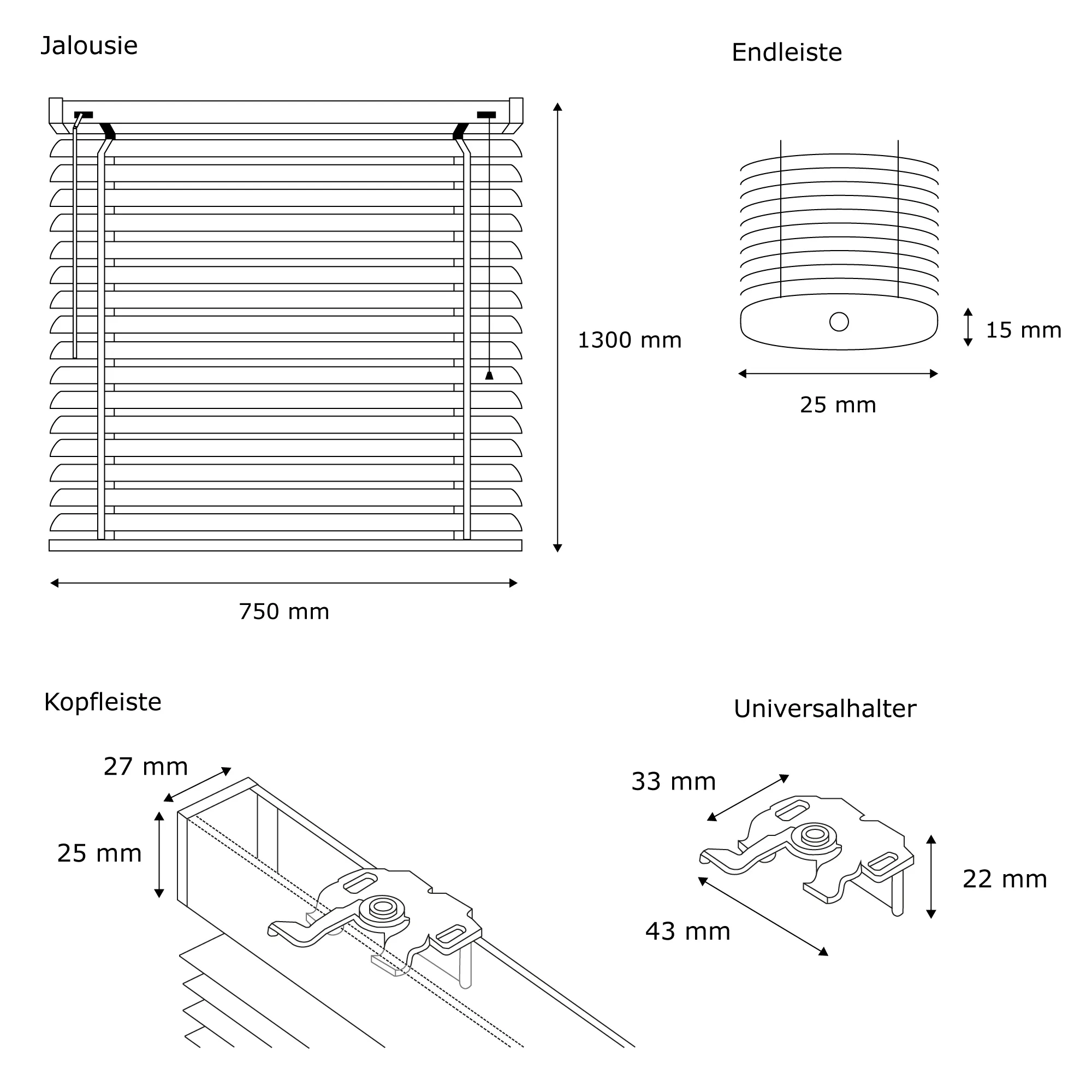 Jalousie

1300 mm

750 mm

Endleiste

15 mm

25 mm

Kopfleiste

27 mm

25 mm

Universalhalter

33 mm

22 mm

43 mm