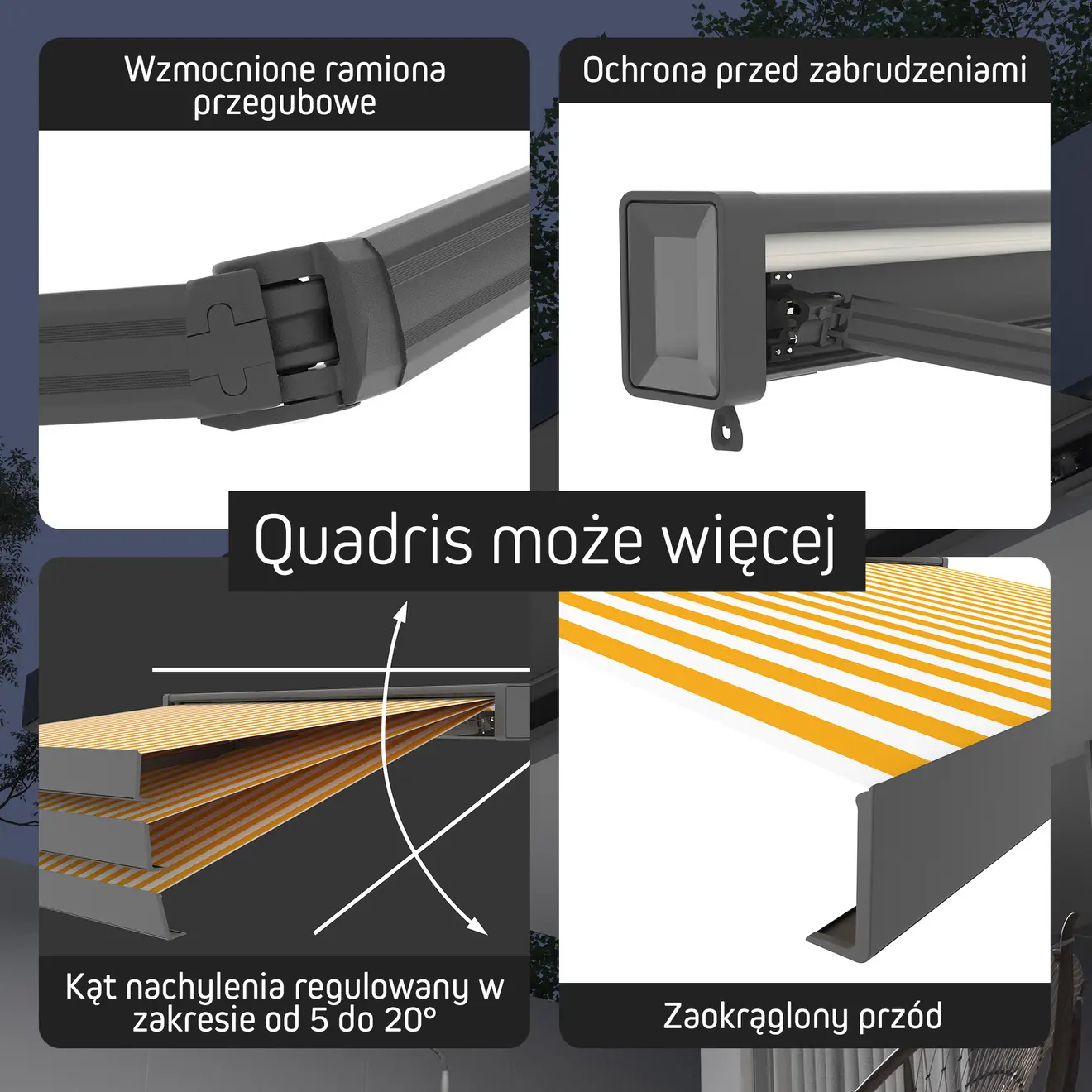 Wzmocnione ramiona przegubowe

Ochrona przed zabrudzeniami

Quadris może więcej

Kąt nachylenia regulowany w zakresie od 5 do 20°

Zaokrąglony przód