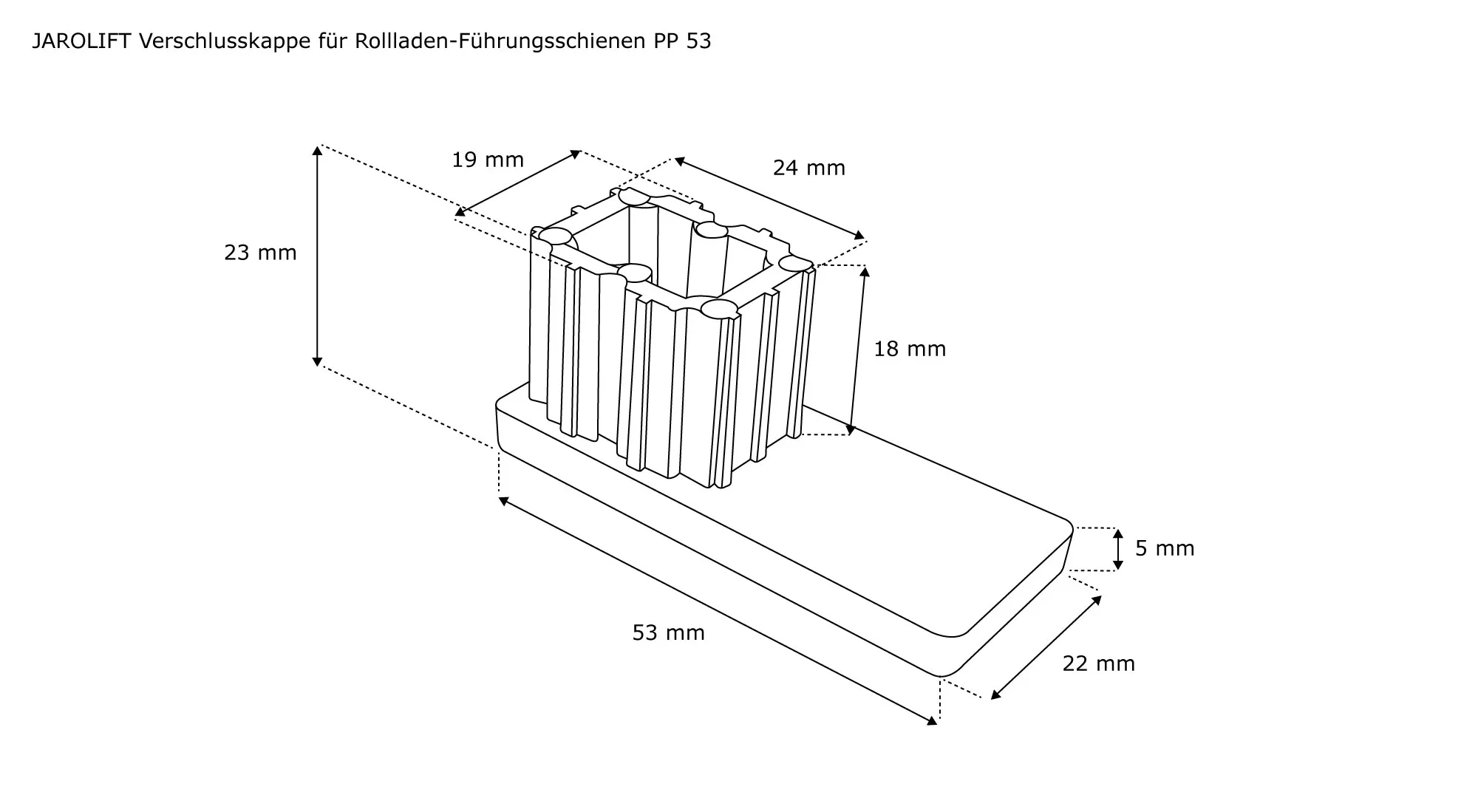 JAROLIFT Verschlusskappe für Rollladen-Führungsschienen PP 53

19 mm

24 mm

23 mm

18 mm

5 mm

53 mm

22 mm