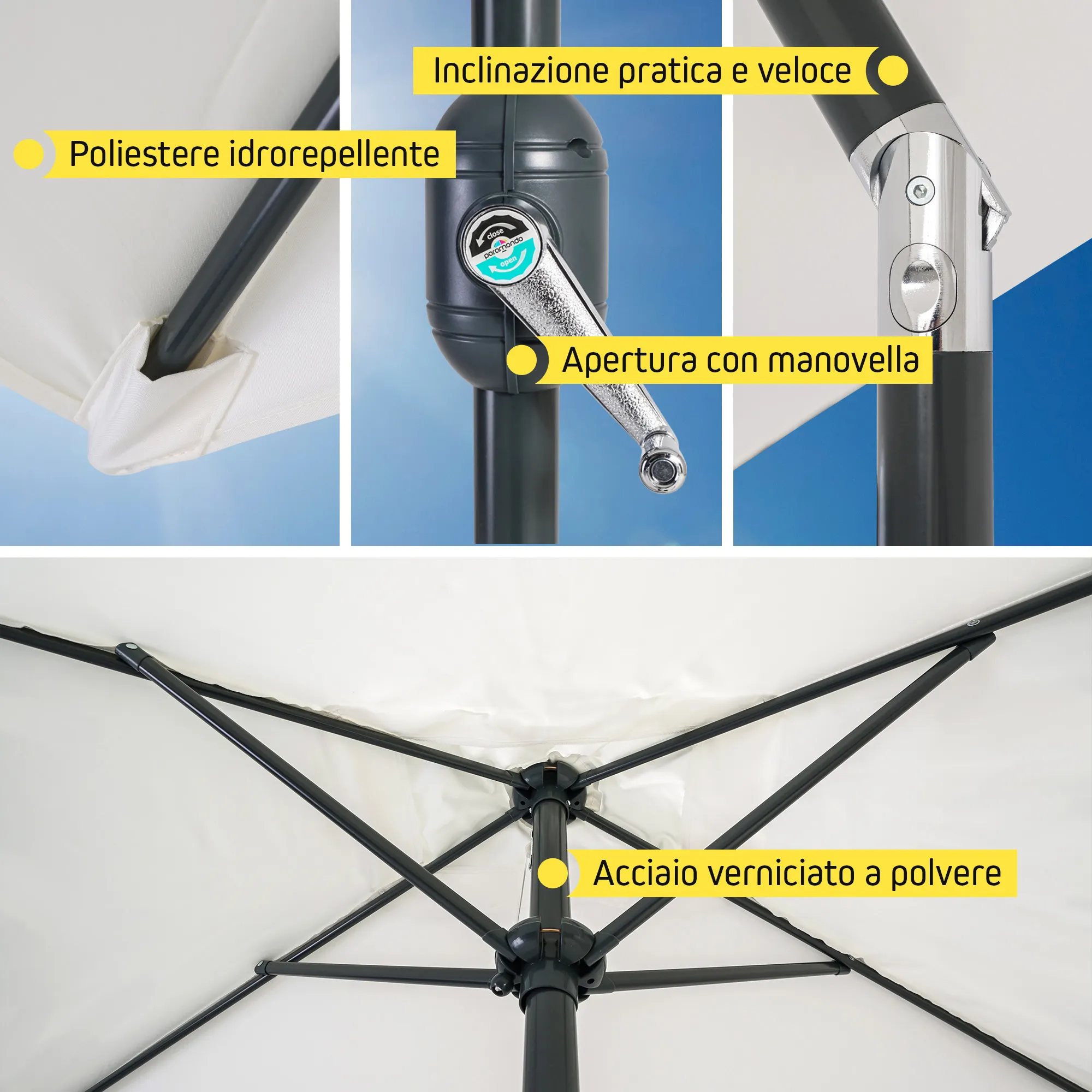 Inclinazione pratica e veloce

Poliestere idrorepellente

close
paramondo
open

Apertura con manovella

Acciaio verniciato a polvere