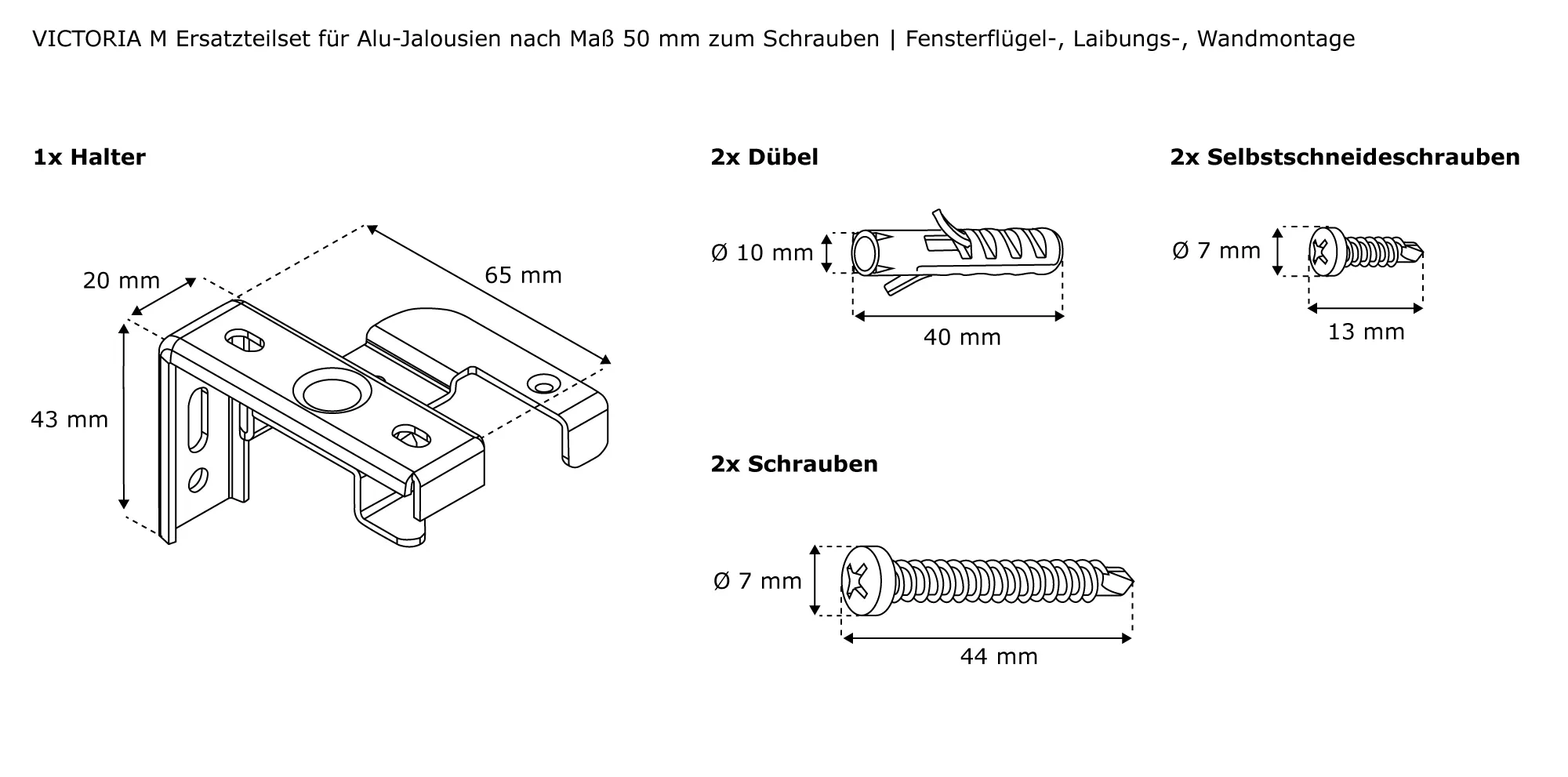 VICTORIA M Ersatzteilset für Alu-Jalousien nach Maß 50 mm zum Schrauben | Fensterflügel-, Laibungs-, Wandmontage

1x Halter

20 mm

65 mm

43 mm

2x Dübel

Ø 10 mm

40 mm

2x Selbstschneideschrauben

Ø 7 mm

13 mm

2x Schrauben

Ø 7 mm

44 mm