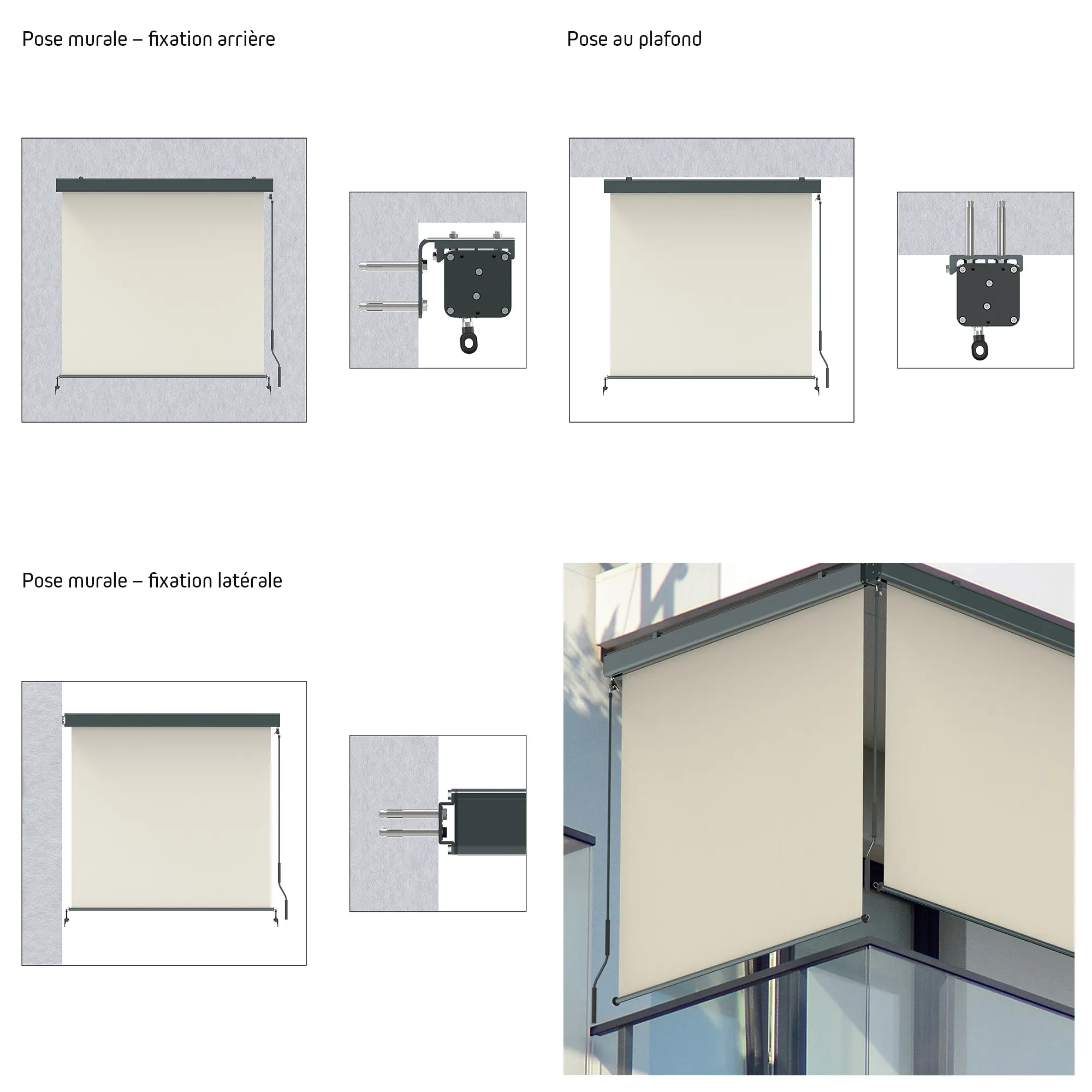 Pose murale – fixation arrière

Pose au plafond

Pose murale – fixation latérale