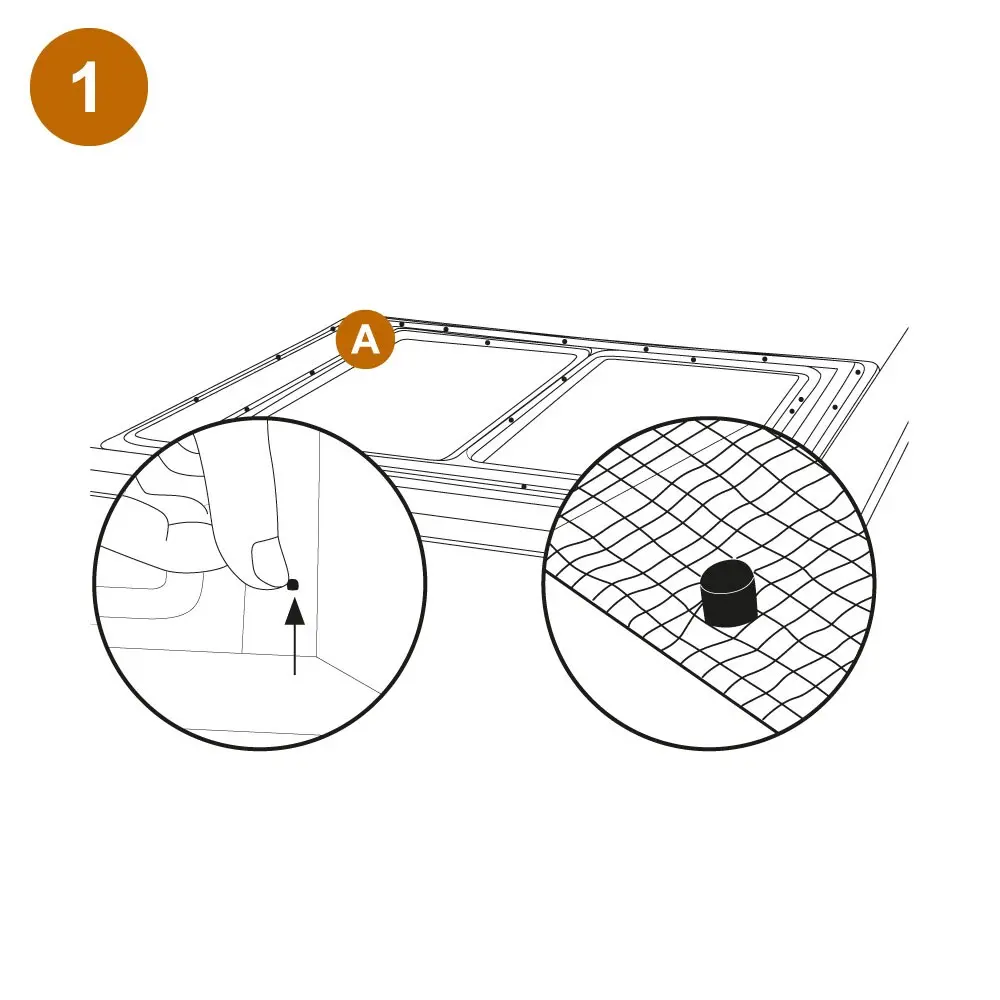 1

A