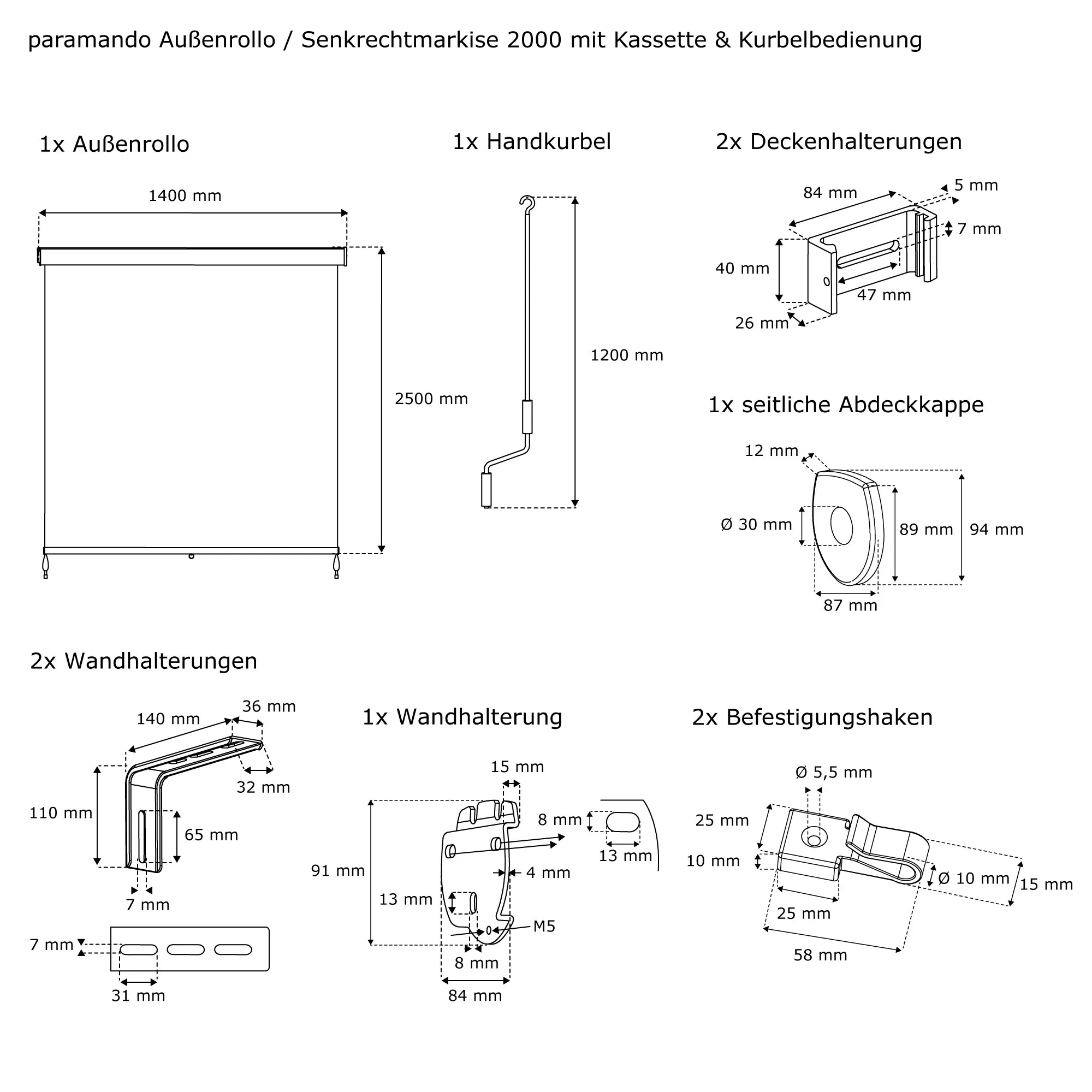 paramando Außenrollo / Senkrechtmarkise 2000 mit Kassette & Kurbelbedienung

1x Außenrollo

1400 mm

2500 mm

1x Handkurbel

1200 mm

2x Deckenhalterungen

84 mm

5 mm

7 mm

40 mm

47 mm

26 mm

1x seitliche Abdeckkappe

12 mm

Ø 30 mm

89 mm

94 mm

87 mm

2x Wandhalterungen

140 mm

36 mm

32 mm

110 mm

65 mm

7 mm

7 mm

31 mm

1x Wandhalterung

15 mm

8 mm

13 mm

91 mm

4 mm

13 mm

M5

8 mm

84 mm

2x Befestigungshaken

Ø 5,5 mm

25 mm

10 mm

Ø 10 mm

15 mm

25 mm

58 mm