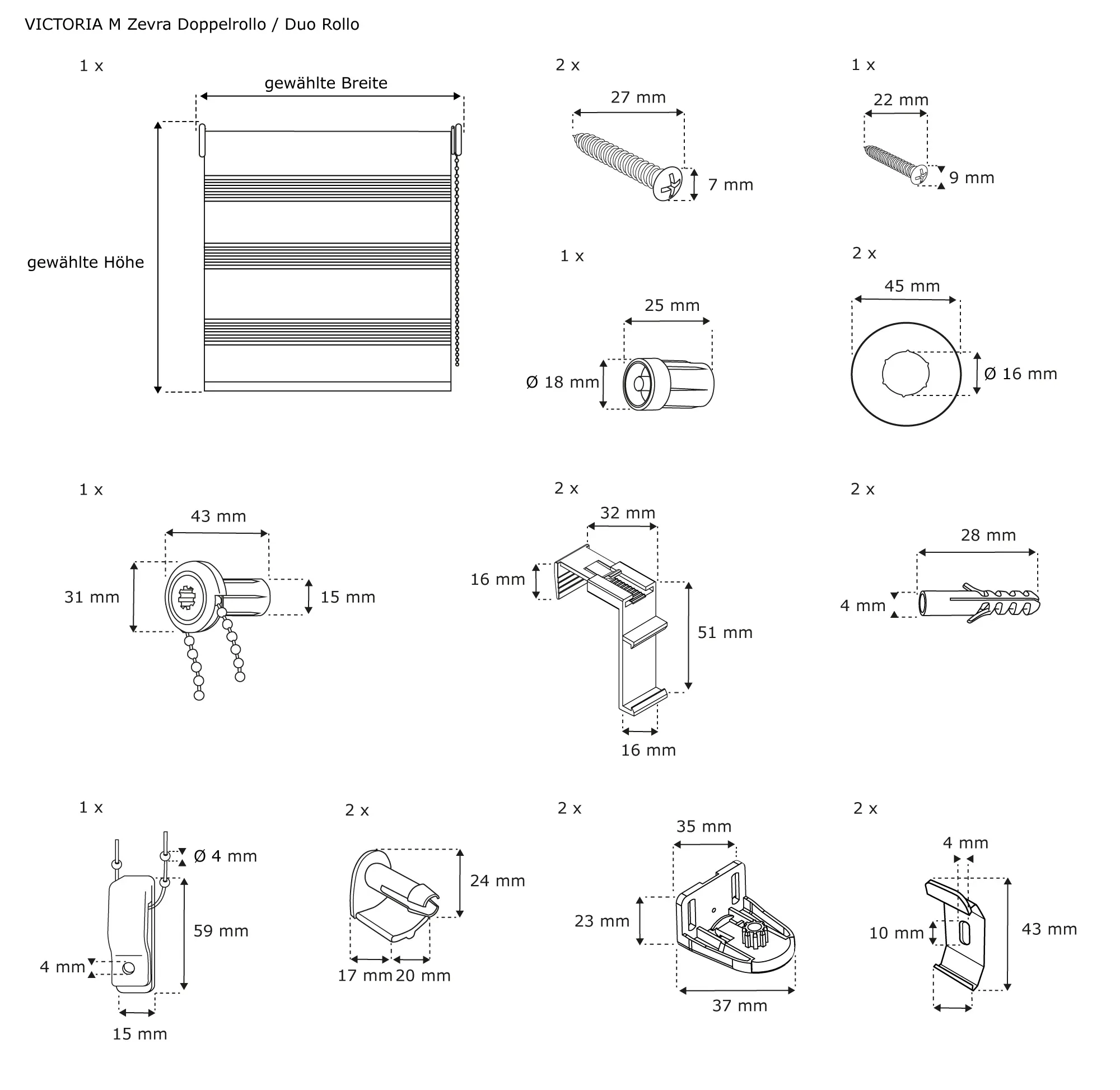 VICTORIA M Zevra Doppelrollo / Duo Rollo

1 x

gewählte Breite

gewählte Höhe

2 x

27 mm

7 mm

1 x

22 mm

9 mm

1 x

25 mm

Ø 18 mm

2 x

45 mm

Ø 16 mm

1 x

43 mm

31 mm

15 mm

2 x

32 mm

16 mm

51 mm

16 mm

2 x

28 mm

4 mm

1 x

Ø 4 mm

59 mm

4 mm

15 mm

2 x

24 mm

17 mm 20 mm

2 x

35 mm

23 mm

37 mm

2 x

4 mm

10 mm

43 mm