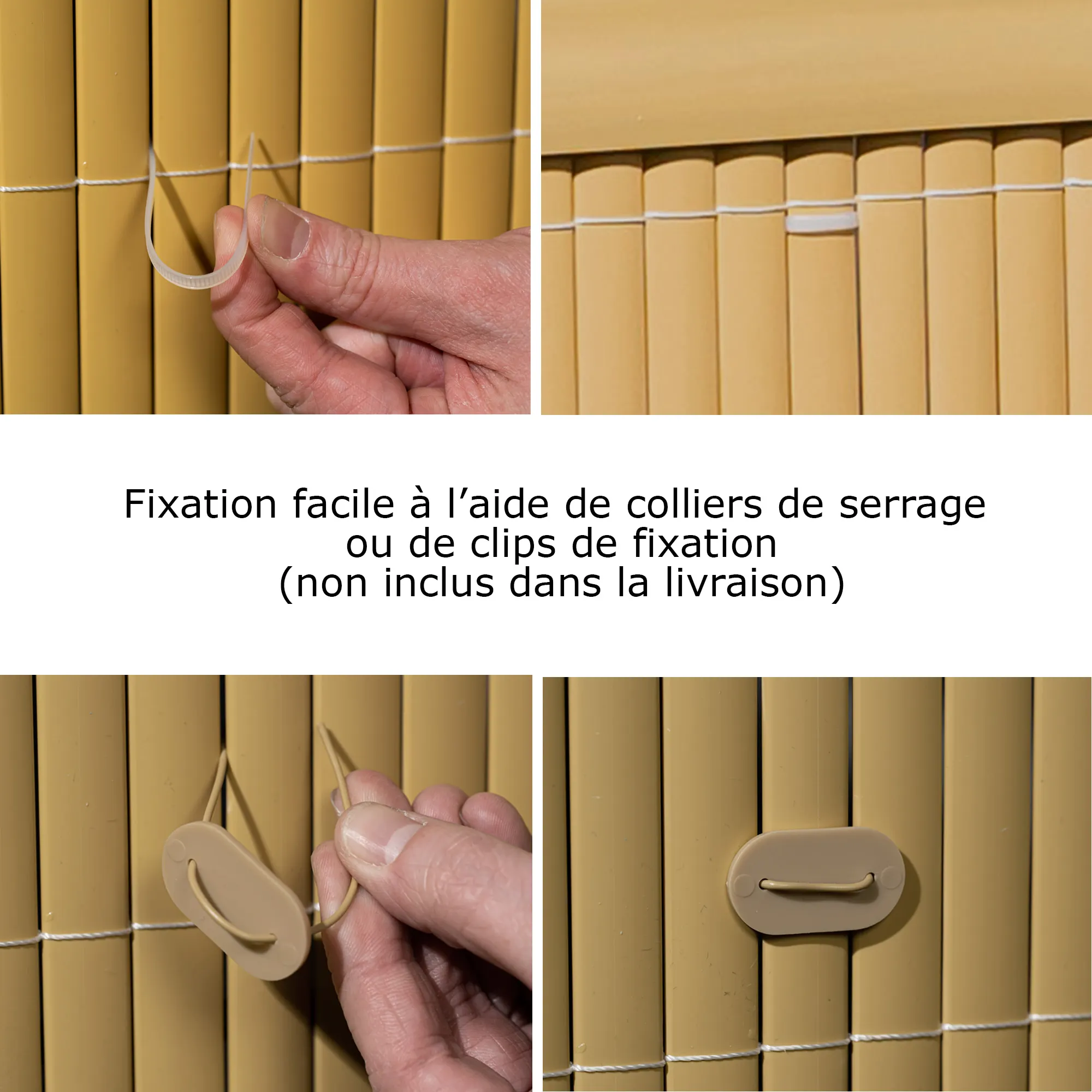 Fixation facile à l’aide de colliers de serrage
ou de clips de fixation
(non inclus dans la livraison)