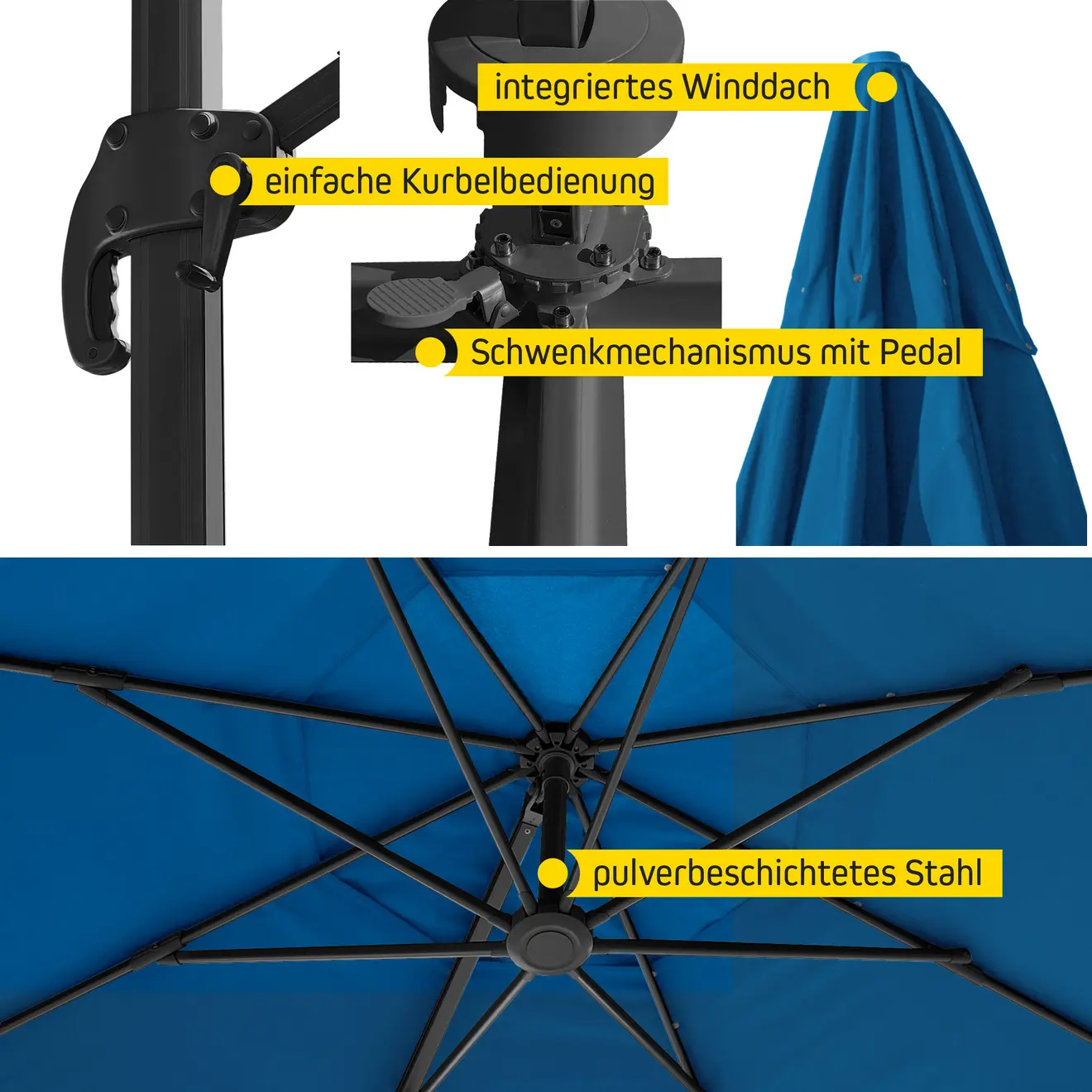 integriertes Winddach

einfache Kurbelbedienung

Schwenkmechanismus mit Pedal

pulverbeschichtetes Stahl