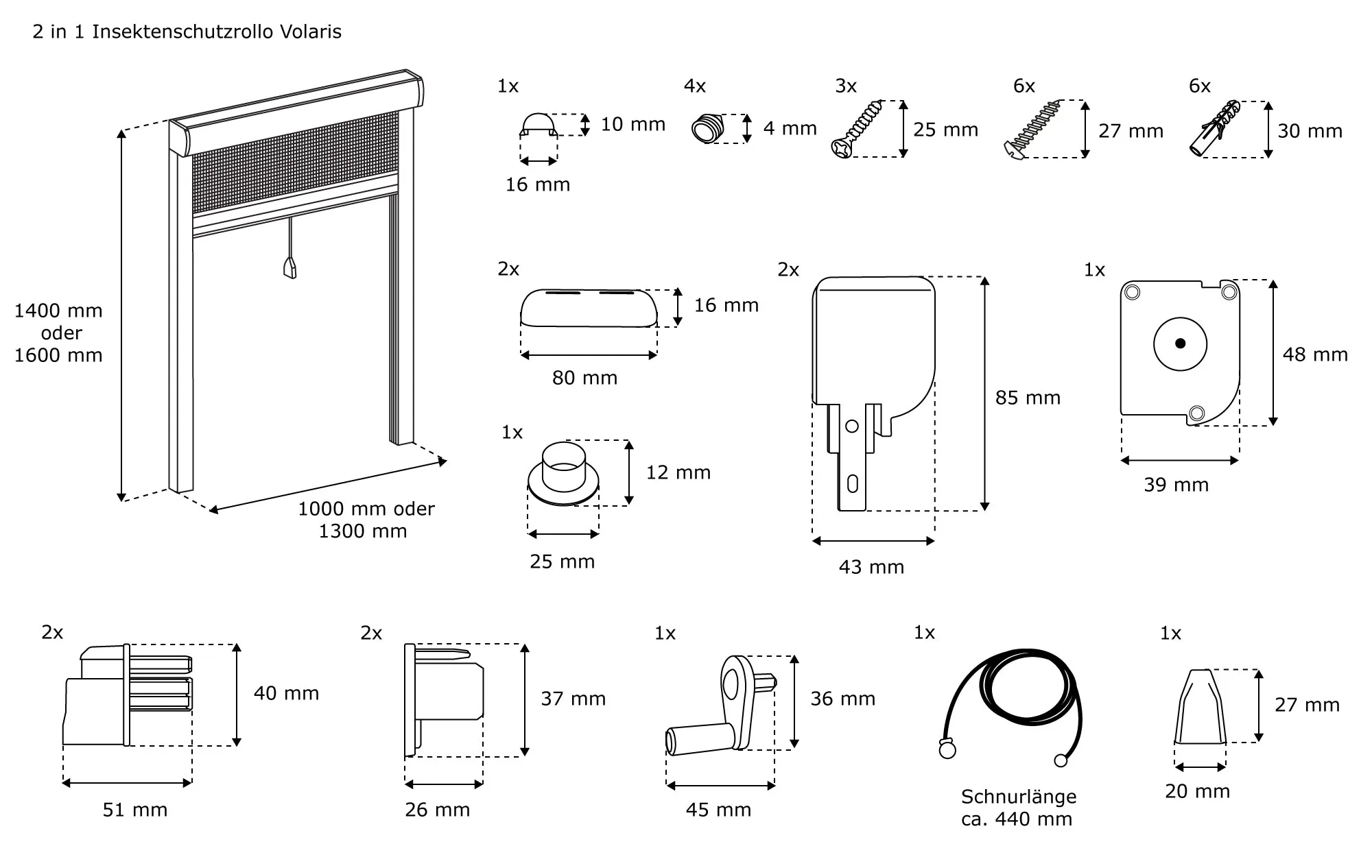 2 in 1 Insektenschutzrollo Volaris

1400 mm
oder
1600 mm

1000 mm oder
1300 mm

1x
10 mm
16 mm

4x
4 mm

3x
25 mm

6x
27 mm

6x
30 mm

2x
16 mm
80 mm

1x
12 mm
25 mm

2x
85 mm
43 mm

1x
48 mm
39 mm

2x
40 mm
51 mm

2x
37 mm
26 mm

1x
36 mm
45 mm

1x
Schnurlänge
ca. 440 mm

1x
27 mm
20 mm