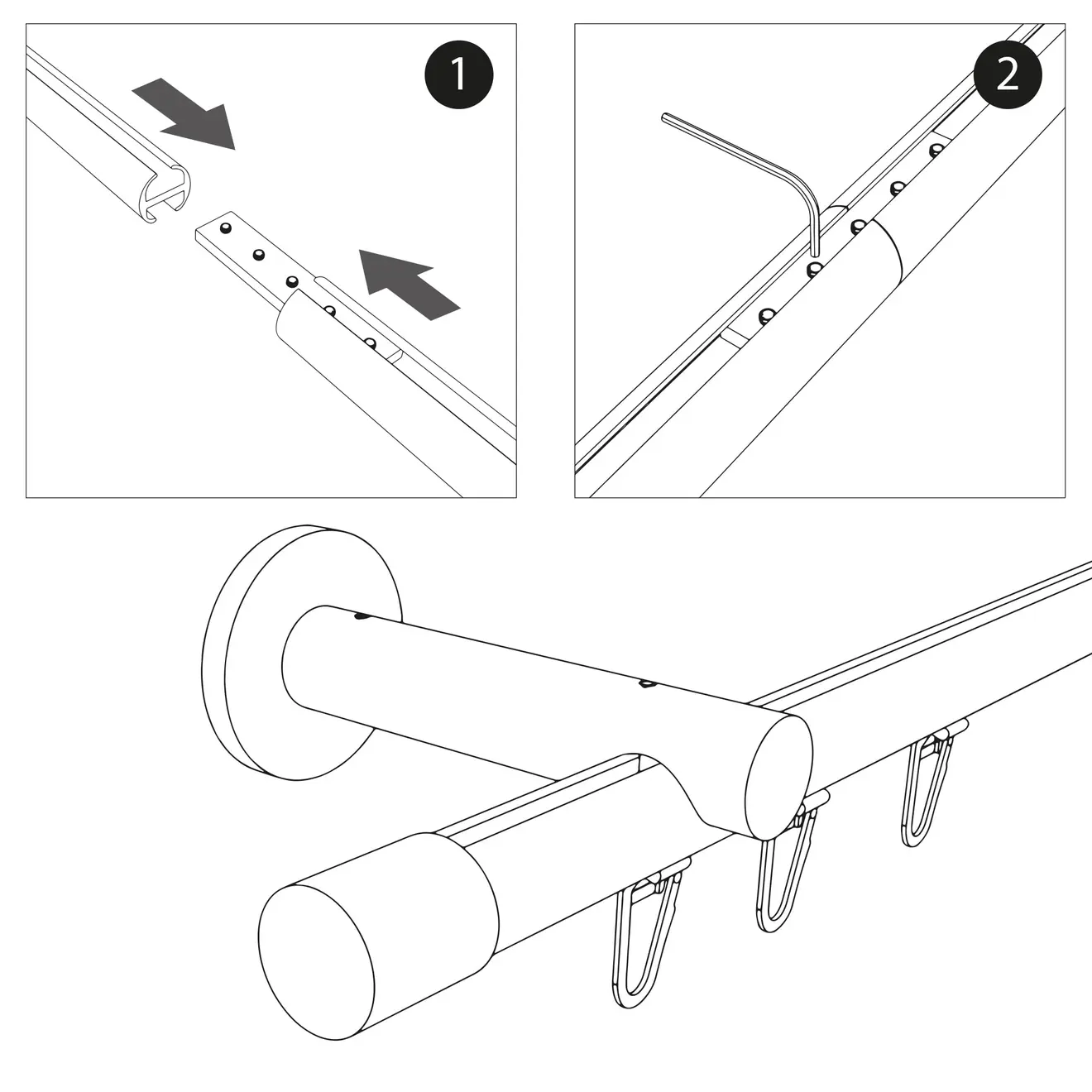 1

2