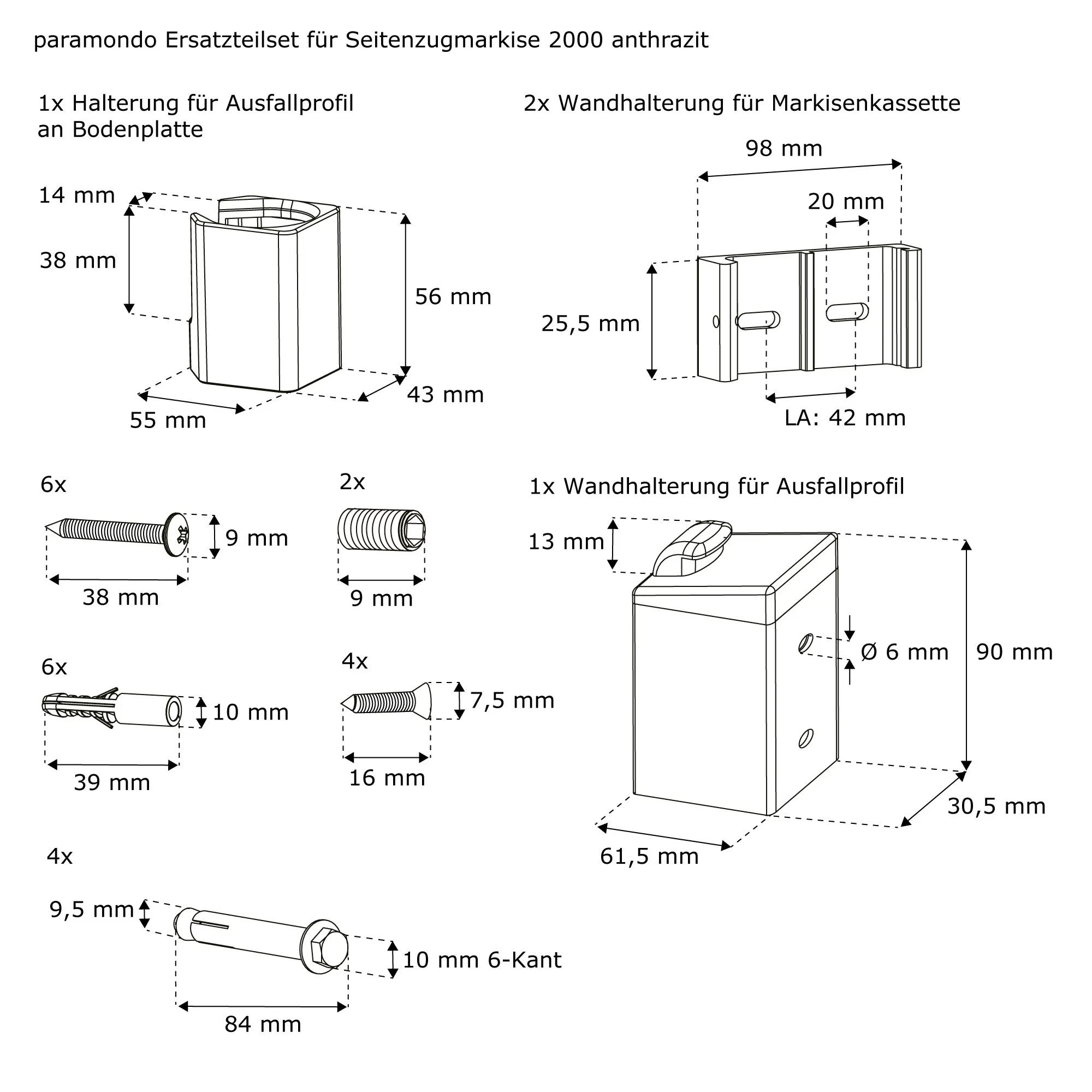 paramondo Ersatzteilset für Seitenzugmarkise 2000 anthrazit

1x Halterung für Ausfallprofil an Bodenplatte

14 mm
38 mm
56 mm
43 mm
55 mm

2x Wandhalterung für Markisenkassette

98 mm
20 mm
25,5 mm
LA: 42 mm

6x
9 mm
38 mm

2x
9 mm

1x Wandhalterung für Ausfallprofil

13 mm
Ø 6 mm
90 mm
30,5 mm
61,5 mm

6x
10 mm
39 mm

4x
7,5 mm
16 mm

4x
9,5 mm
10 mm 6-Kant
84 mm