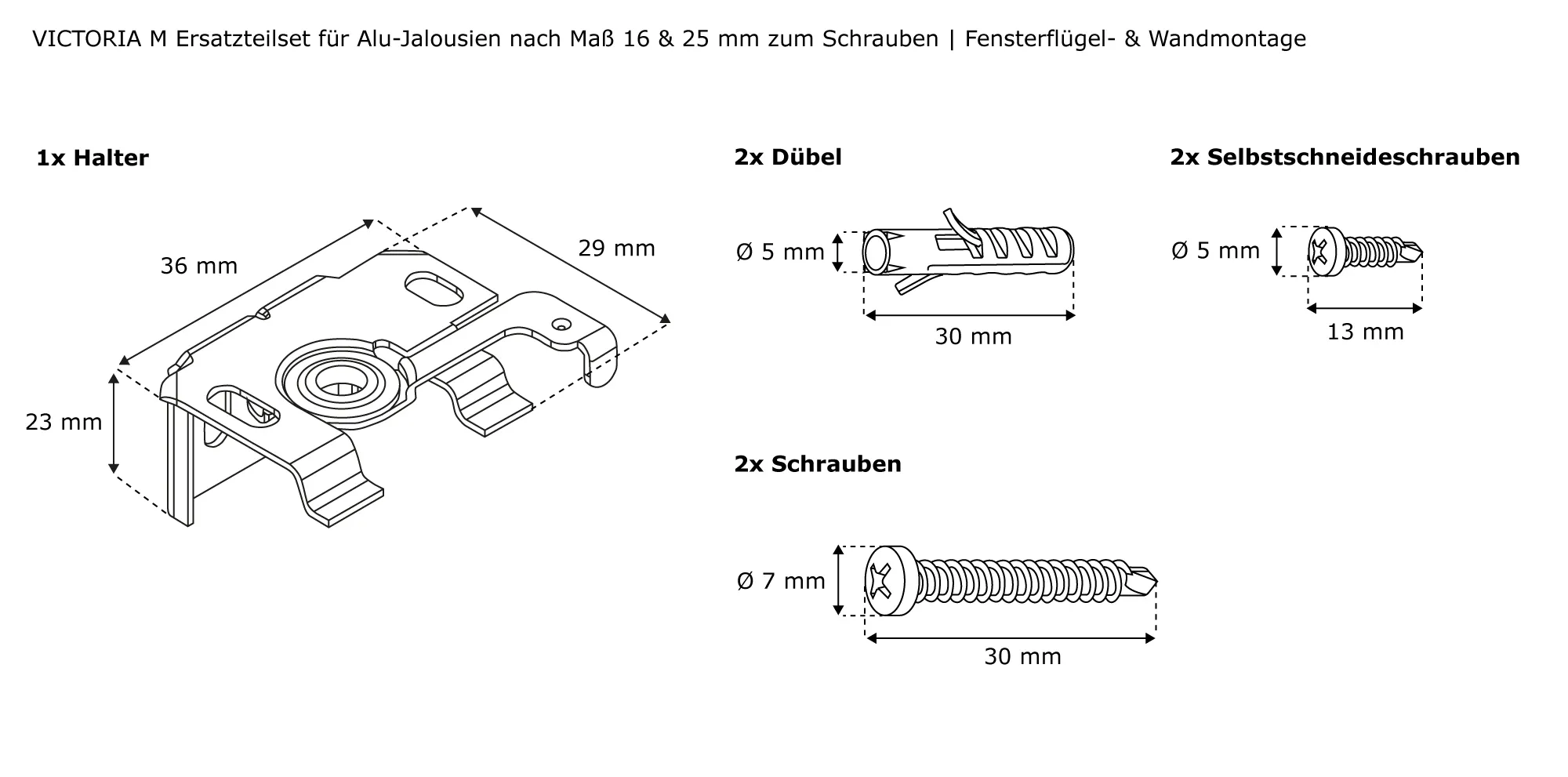 VICTORIA M Ersatzteilset für Alu-Jalousien nach Maß 16 & 25 mm zum Schrauben | Fensterflügel- & Wandmontage

1x Halter

36 mm

29 mm

23 mm

2x Dübel

Ø 5 mm

30 mm

2x Selbstschneideschrauben

Ø 5 mm

13 mm

2x Schrauben

Ø 7 mm

30 mm