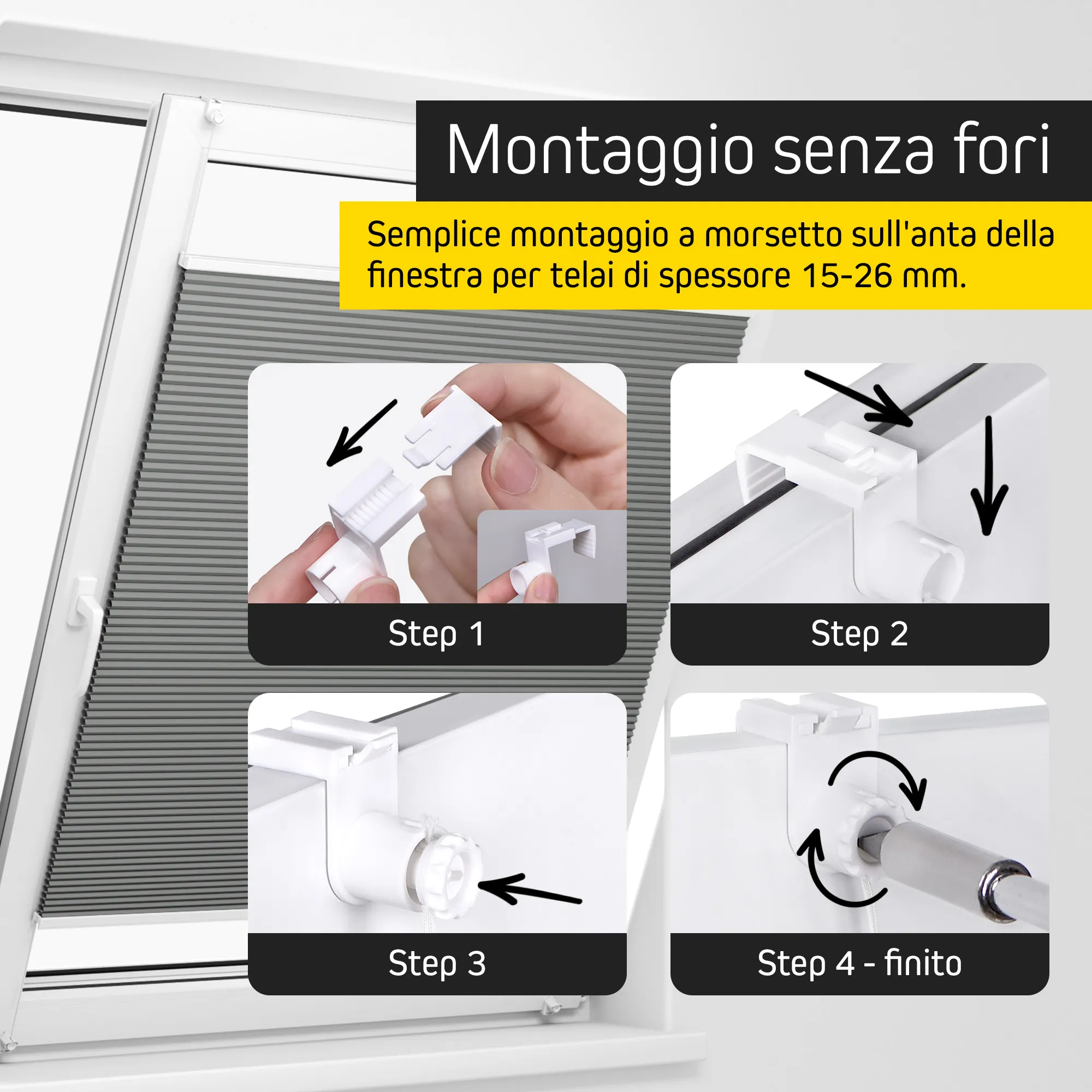 Montaggio senza fori

Semplice montaggio a morsetto sull'anta della finestra per telai di spessore 15-26 mm.

Step 1

Step 2

Step 3

Step 4 - finito