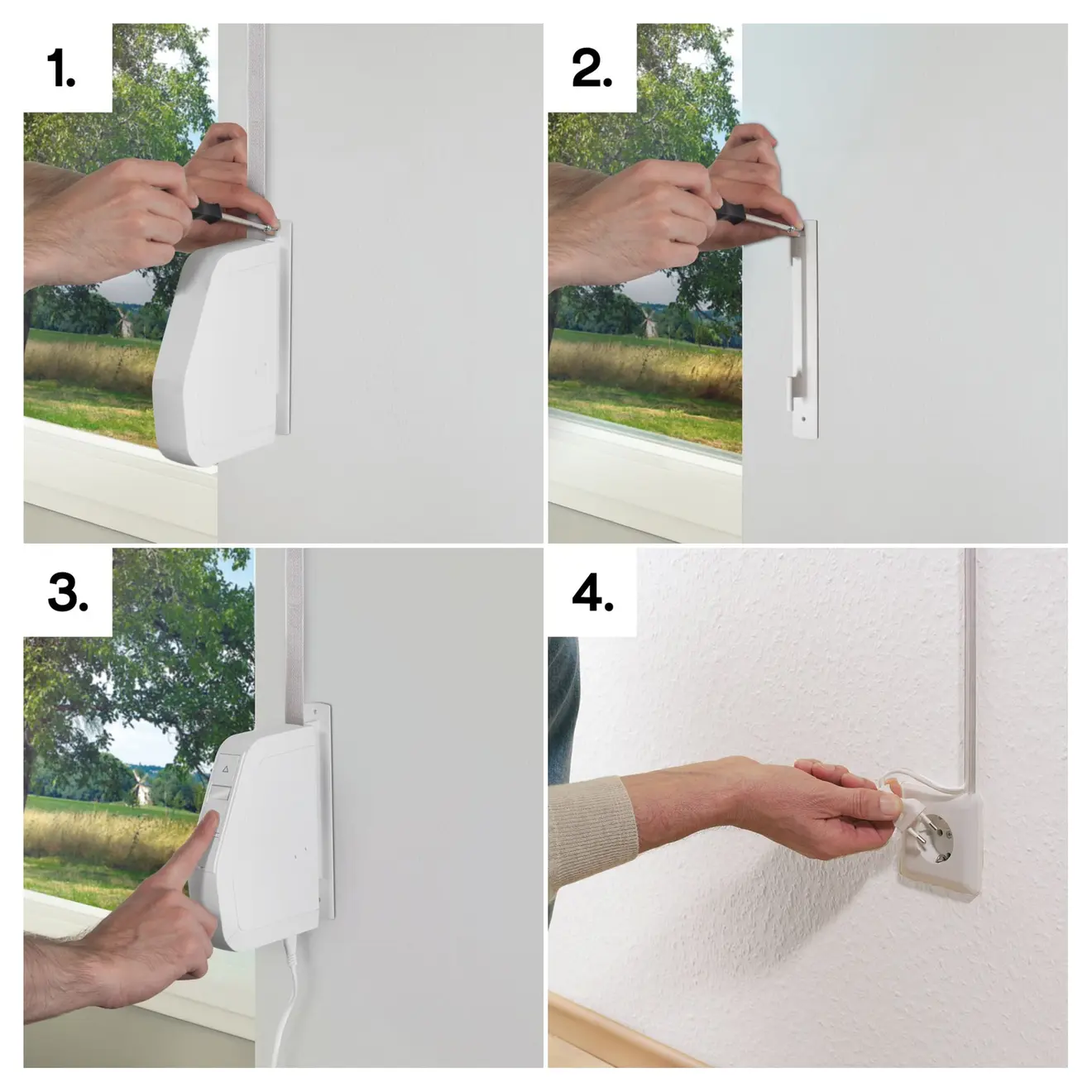 1.

2.

3.

4.