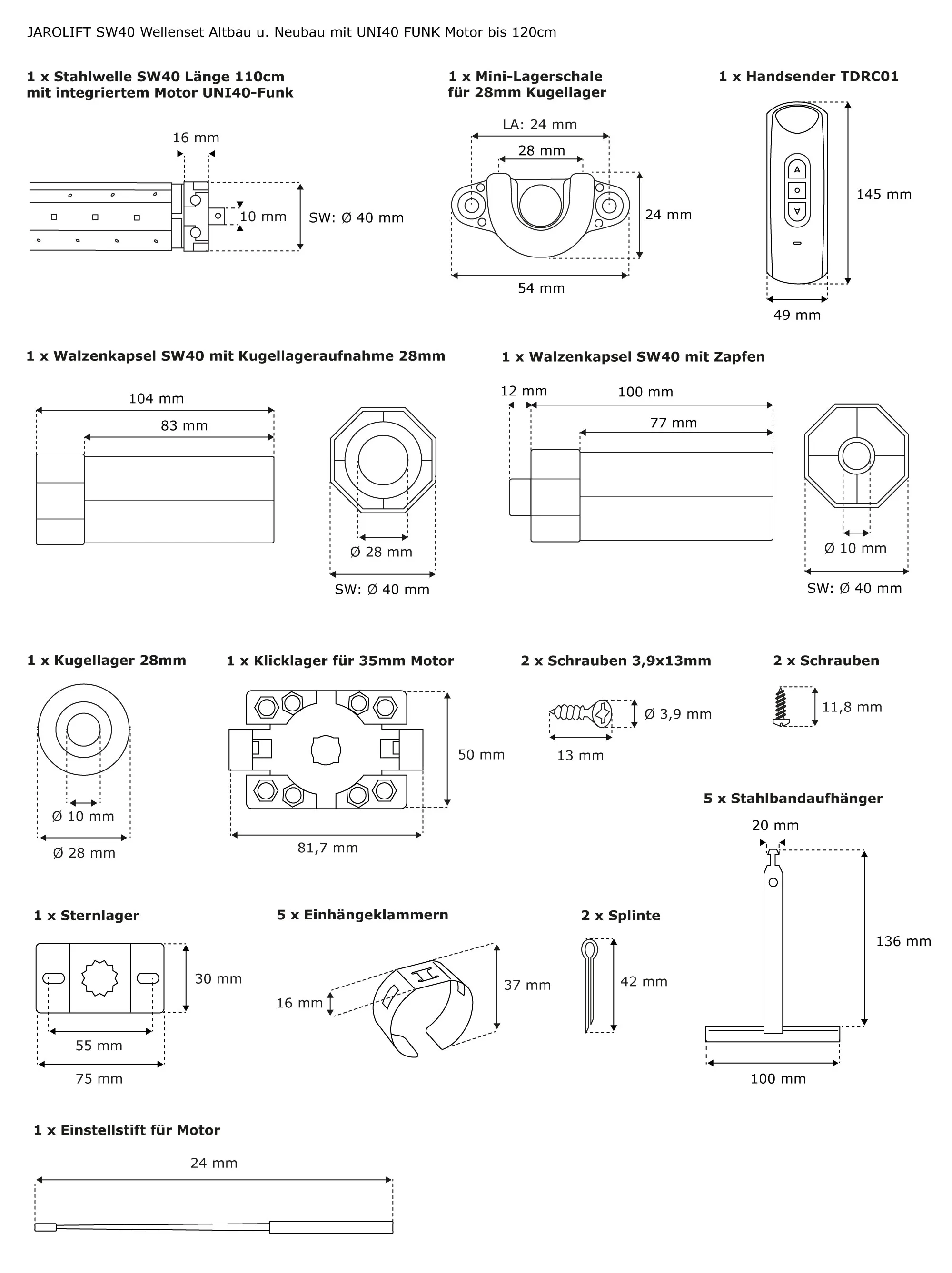 JAROLIFT SW40 Wellenset Altbau u. Neubau mit UNI40 FUNK Motor bis 120cm

1 x Stahlwelle SW40 Länge 110cm mit integriertem Motor UNI40-Funk

16 mm
10 mm
SW: Ø 40 mm

1 x Mini-Lagerschale für 28mm Kugellager

LA: 24 mm
28 mm
24 mm
54 mm

1 x Handsender TDRC01

145 mm
49 mm

1 x Walzenkapsel SW40 mit Kugellageraufnahme 28mm

104 mm
83 mm
Ø 28 mm
SW: Ø 40 mm

1 x Walzenkapsel SW40 mit Zapfen

12 mm
100 mm
77 mm
Ø 10 mm
SW: Ø 40 mm

1 x Kugellager 28mm

Ø 10 mm
Ø 28 mm

1 x Klicklager für 35mm Motor

50 mm
81,7 mm

2 x Schrauben 3,9x13mm

Ø 3,9 mm
13 mm

2 x Schrauben

11,8 mm

5 x Stahlbandaufhänger

20 mm
136 mm
100 mm

1 x Sternlager

30 mm
55 mm
75 mm

5 x Einhängeklammern

16 mm
37 mm

2 x Splinte

42 mm

1 x Einstellstift für Motor

24 mm