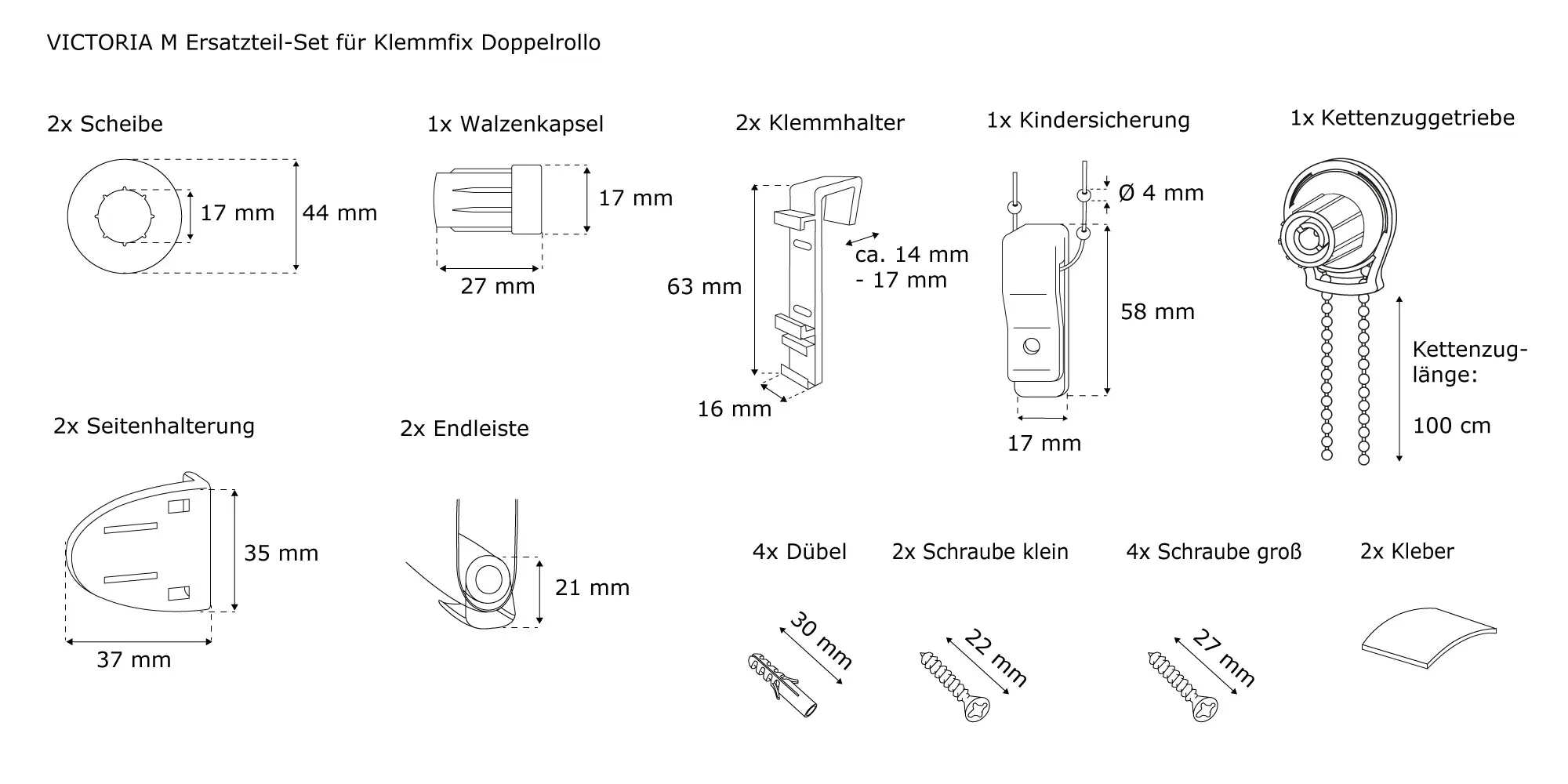 VICTORIA M Ersatzteil-Set für Klemmfix Doppelrollo

2x Scheibe

17 mm

44 mm

1x Walzenkapsel

17 mm

27 mm

2x Klemmhalter

63 mm

ca. 14 mm - 17 mm

16 mm

1x Kindersicherung

Ø 4 mm

58 mm

17 mm

1x Kettenzuggetriebe

Kettenzuglänge:

100 cm

2x Seitenhalterung

35 mm

37 mm

2x Endleiste

21 mm

4x Dübel

30 mm

2x Schraube klein

22 mm

4x Schraube groß

27 mm

2x Kleber