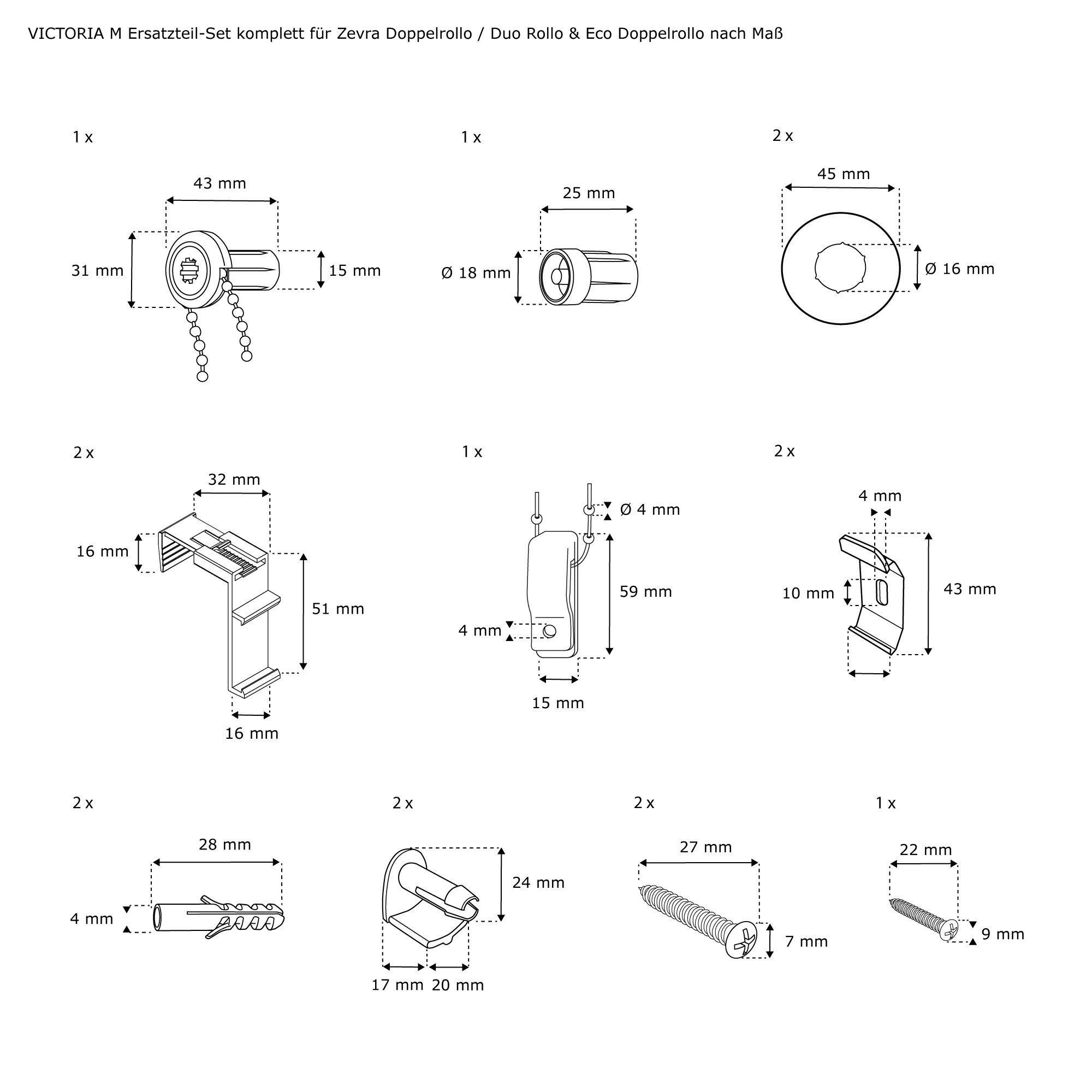 VICTORIA M Ersatzteil-Set komplett für Zevra Doppelrollo / Duo Rollo & Eco Doppelrollo nach Maß

1 x

43 mm

31 mm

15 mm

1 x

25 mm

Ø 18 mm

2 x

45 mm

Ø 16 mm

2 x

32 mm

16 mm

51 mm

16 mm

1 x

Ø 4 mm

59 mm

4 mm

15 mm

2 x

4 mm

10 mm

43 mm

2 x

28 mm

4 mm

2 x

24 mm

17 mm 20 mm

2 x

27 mm

7 mm

1 x

22 mm

9 mm