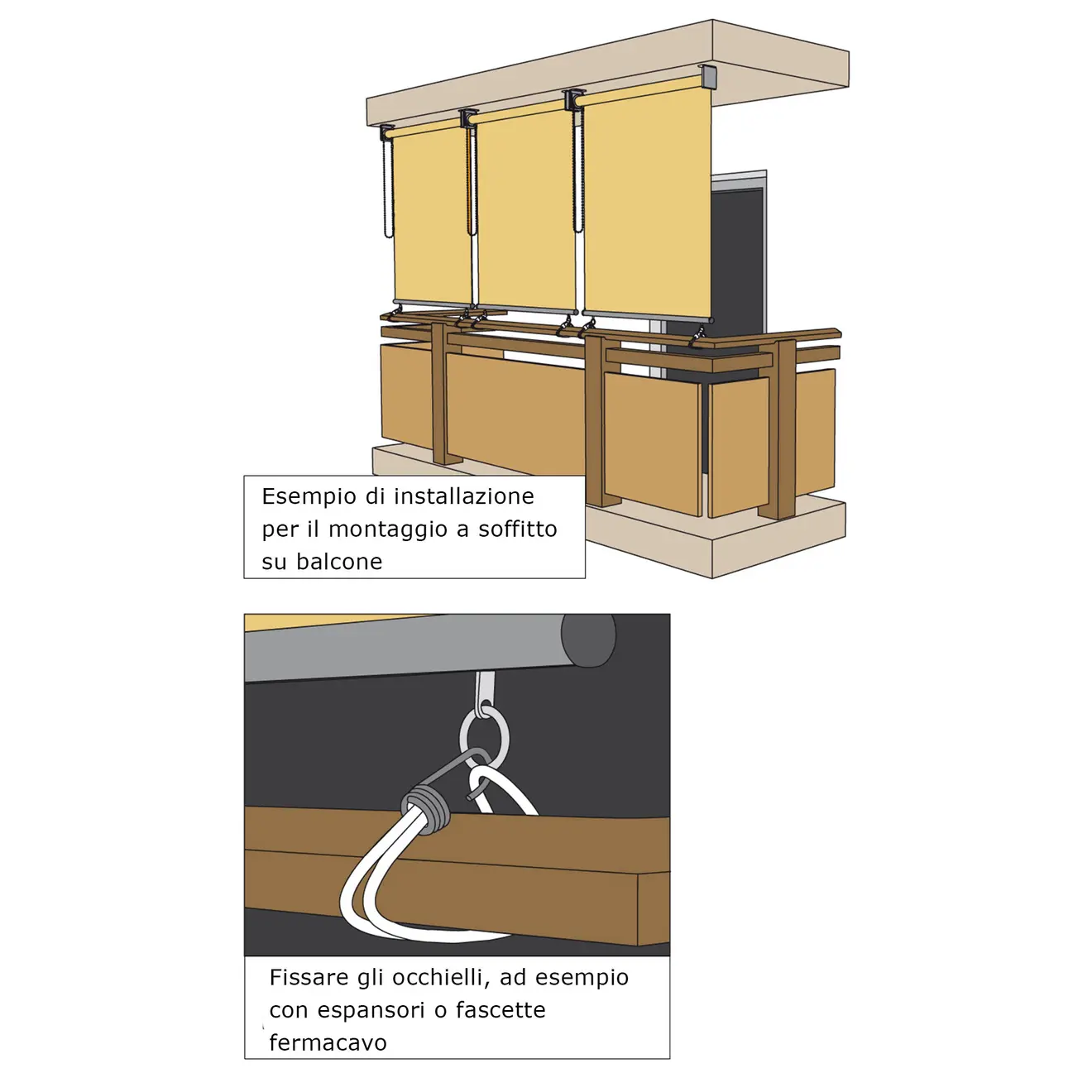 Esempio di installazione per il montaggio a soffitto su balcone

Fissare gli occhielli, ad esempio con espansori o fascette fermacavo