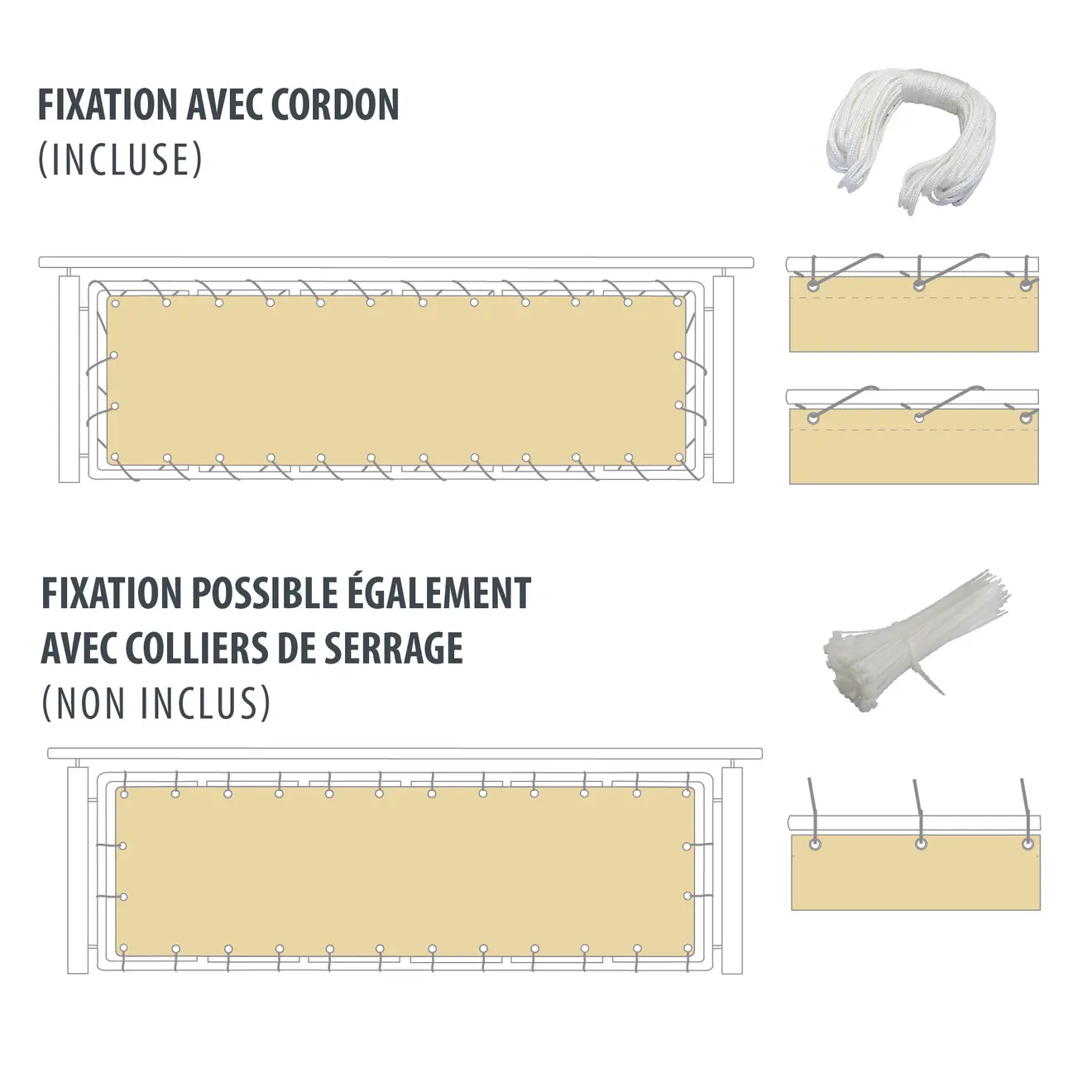 FIXATION AVEC CORDON
(INCLUSE)

FIXATION POSSIBLE ÉGALEMENT
AVEC COLLIERS DE SERRAGE
(NON INCLUS)