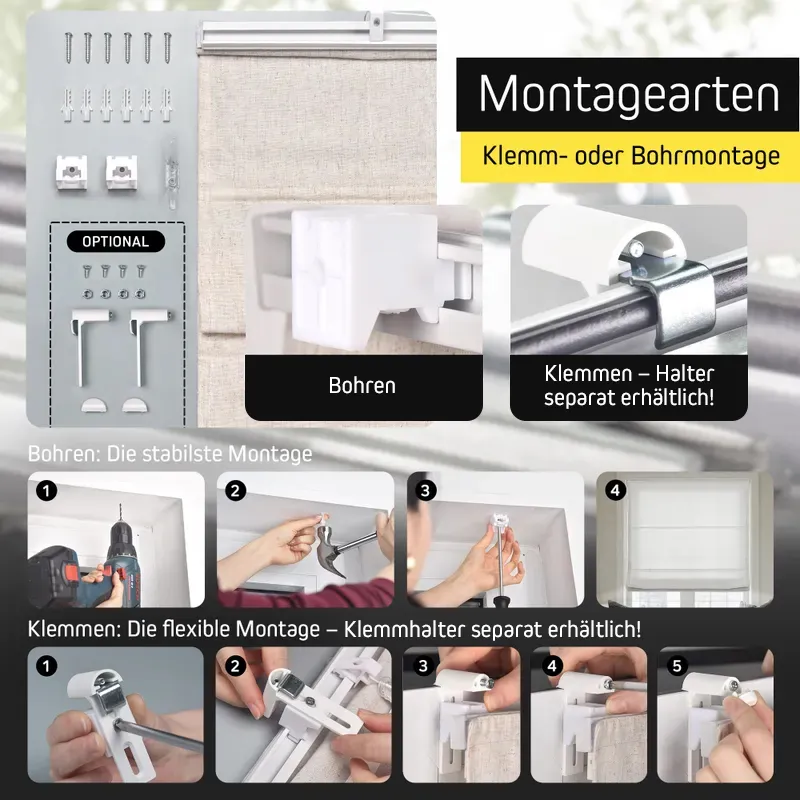 Montagearten

Klemm- oder Bohrmontage

OPTIONAL

Bohren

Klemmen – Halter separat erhältlich!

Bohren: Die stabilste Montage

1

2

3

4

Klemmen: Die flexible Montage – Klemmhalter separat erhältlich!

1

2

3

4

5