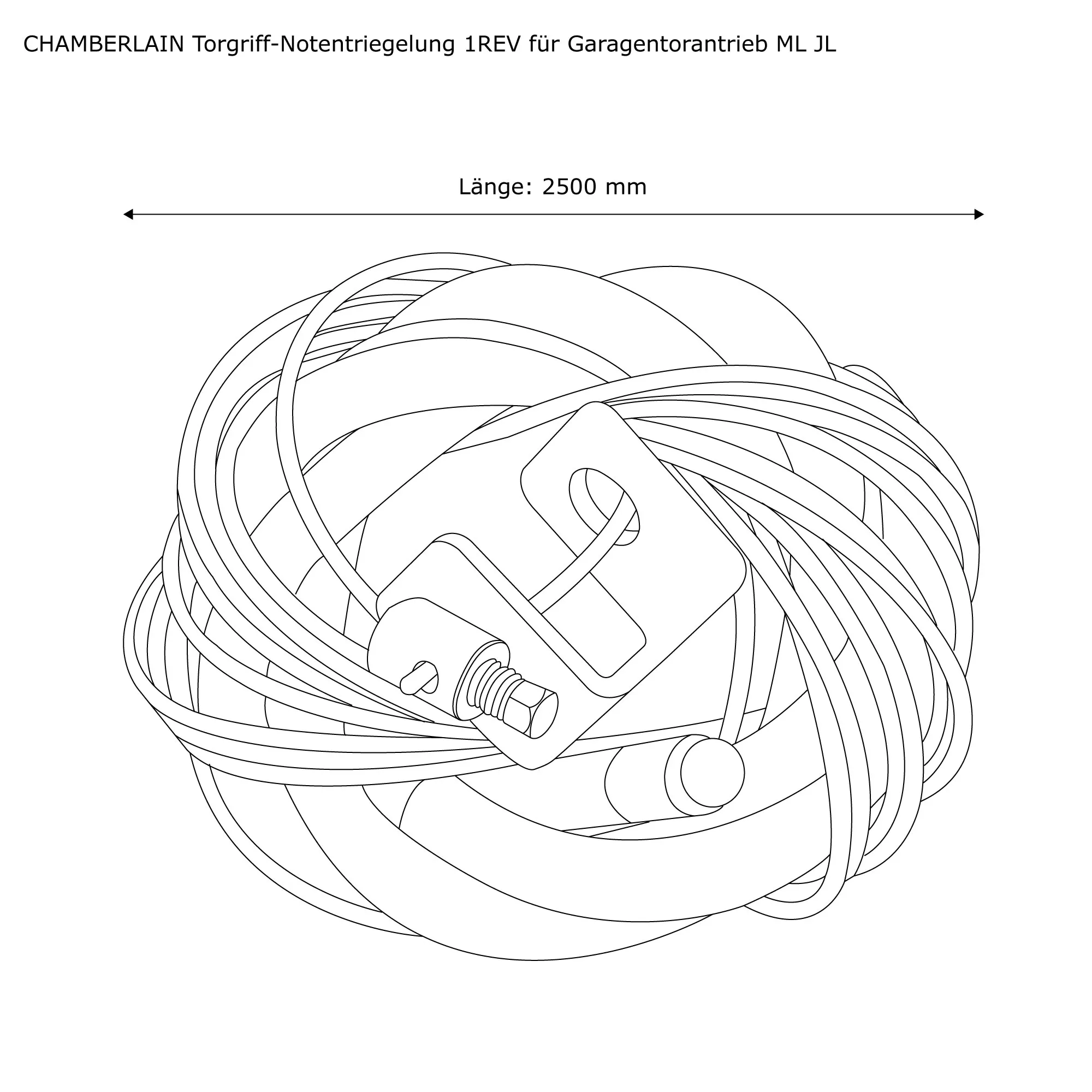 CHAMBERLAIN Torgriff-Notentriegelung 1REV für Garagentorantrieb ML JL

Länge: 2500 mm