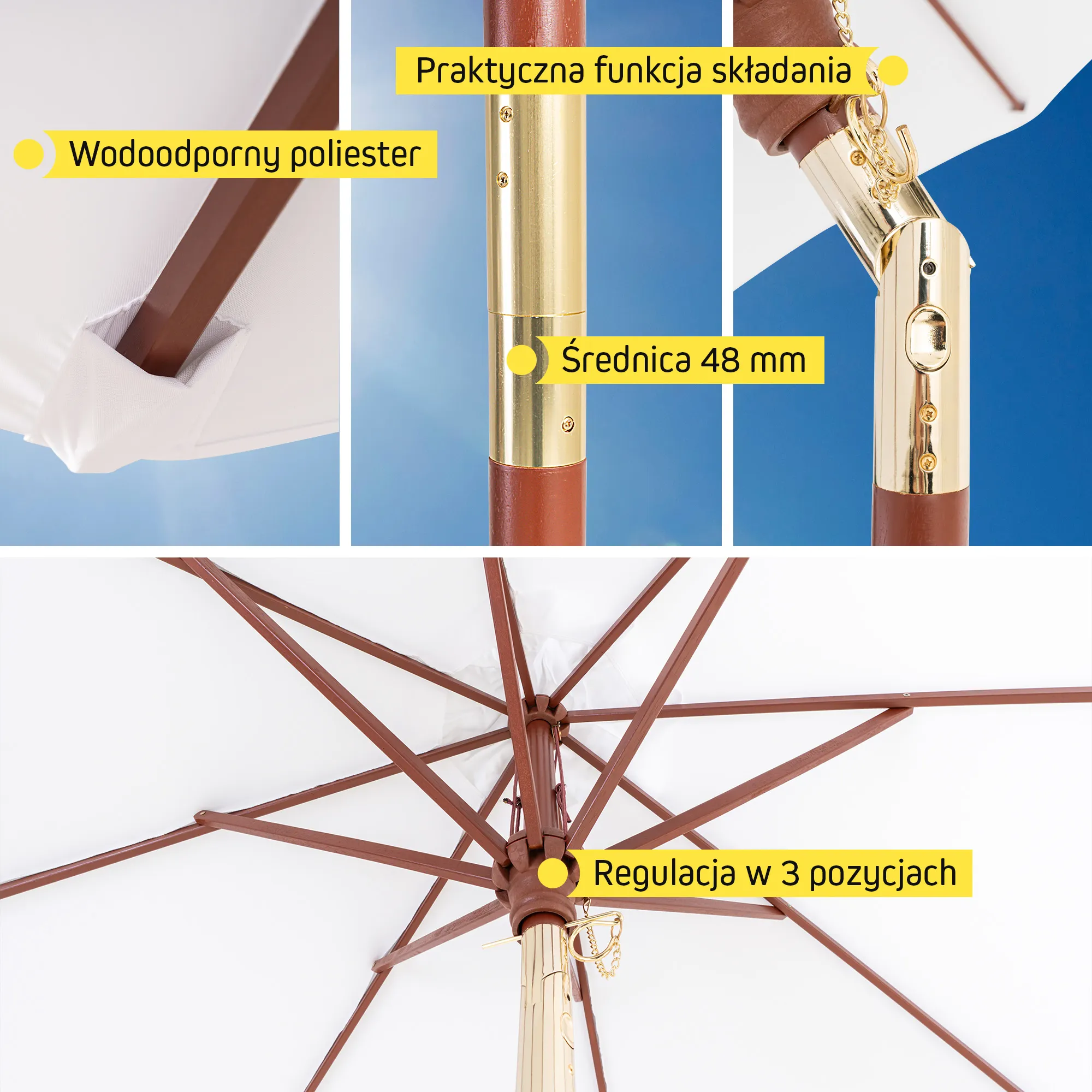 Praktyczna funkcja składania

Wodoodporny poliester

Średnica 48 mm

Regulacja w 3 pozycjach