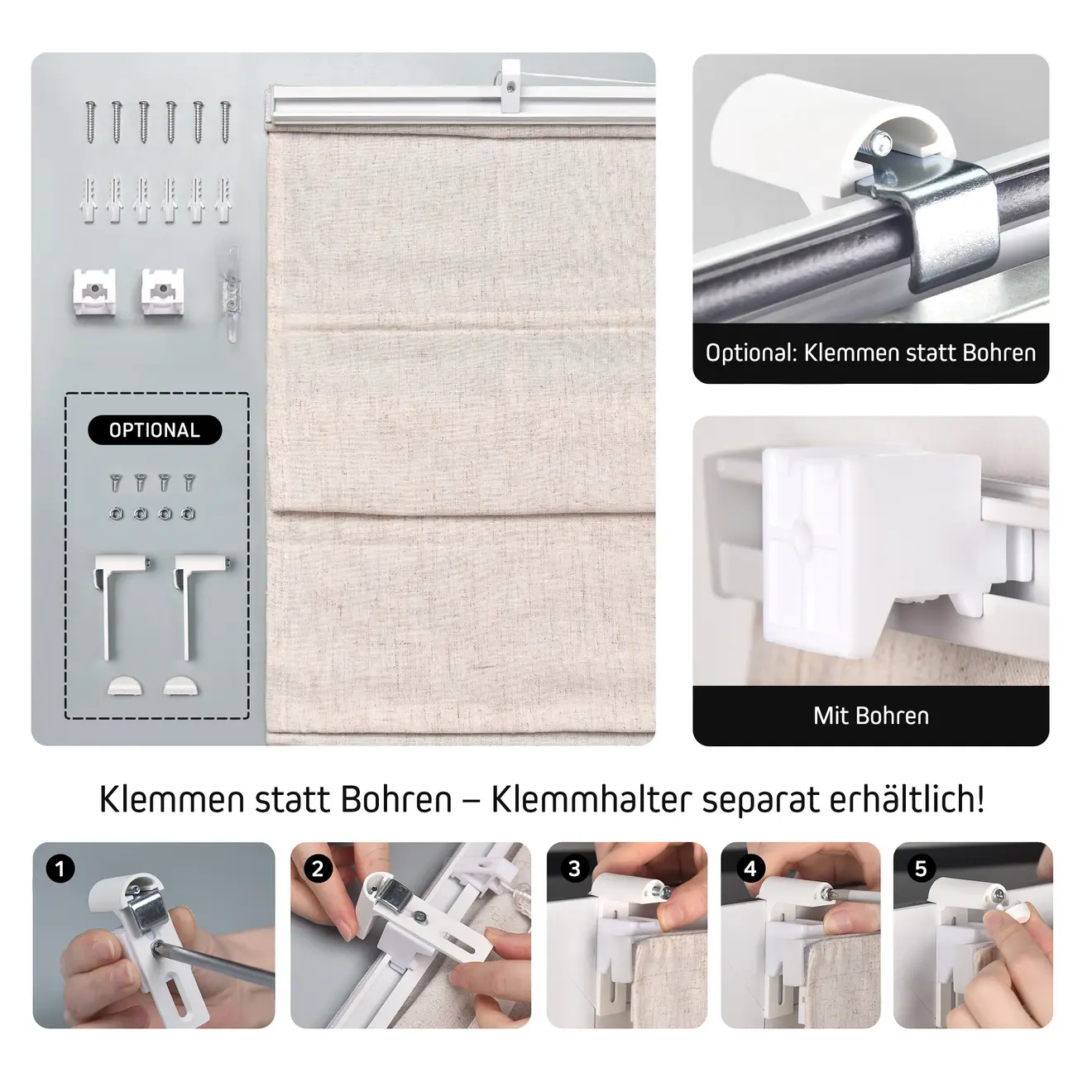 OPTIONAL

Optional: Klemmen statt Bohren

Mit Bohren

Klemmen statt Bohren – Klemmhalter separat erhältlich!

1

2

3

4

5