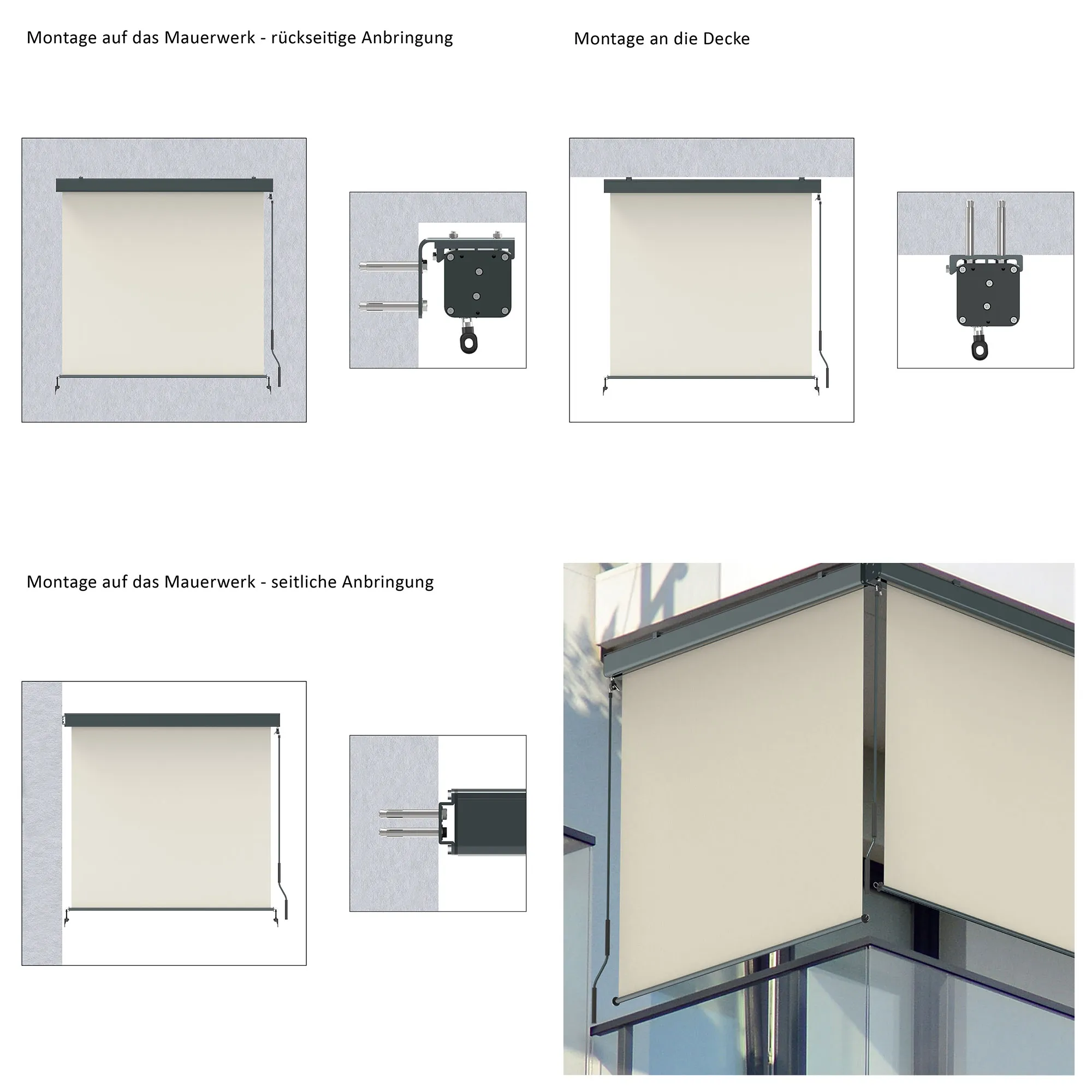 Montage auf das Mauerwerk - rückseitige Anbringung

Montage an die Decke

Montage auf das Mauerwerk - seitliche Anbringung