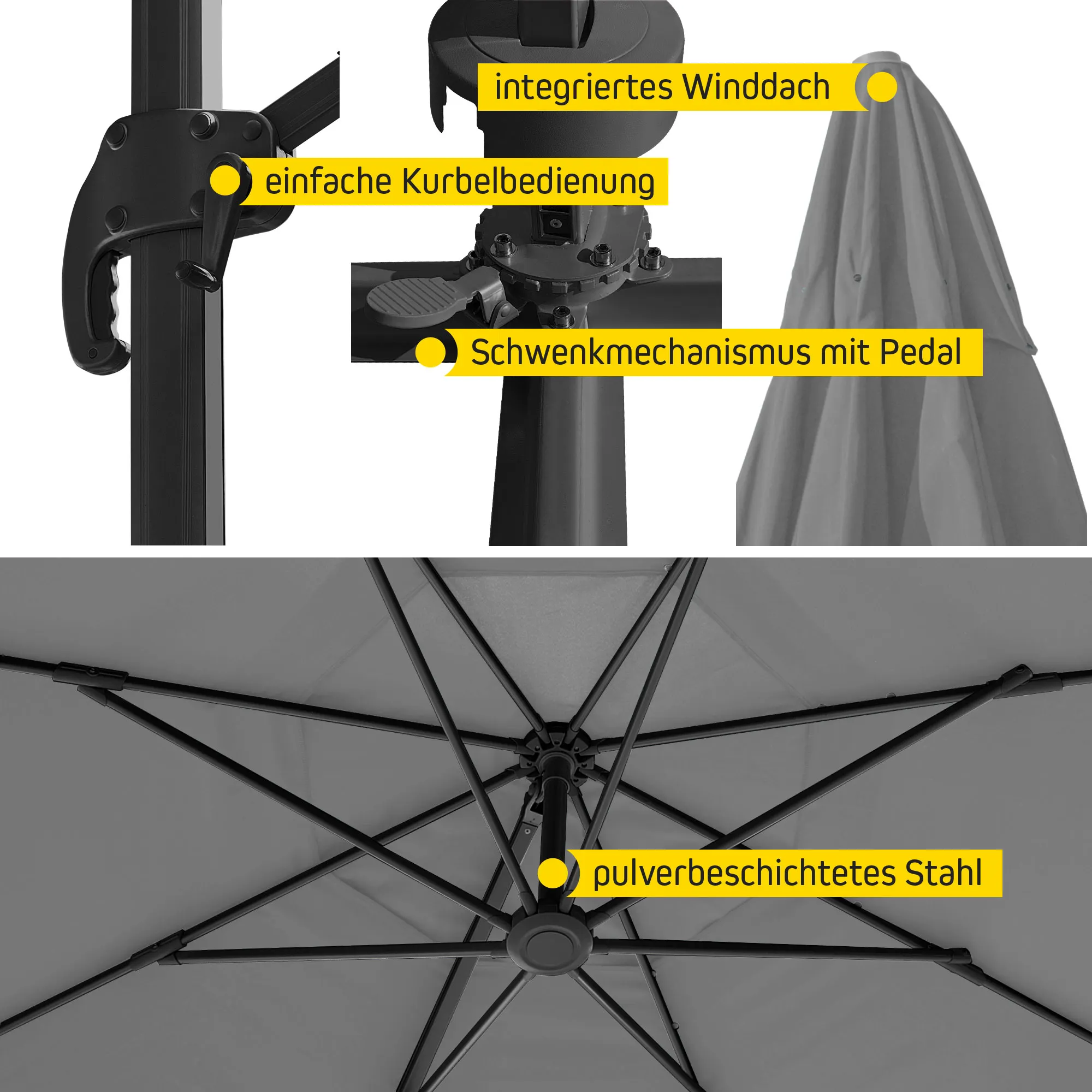 integriertes Winddach

einfache Kurbelbedienung

Schwenkmechanismus mit Pedal

pulverbeschichtetes Stahl