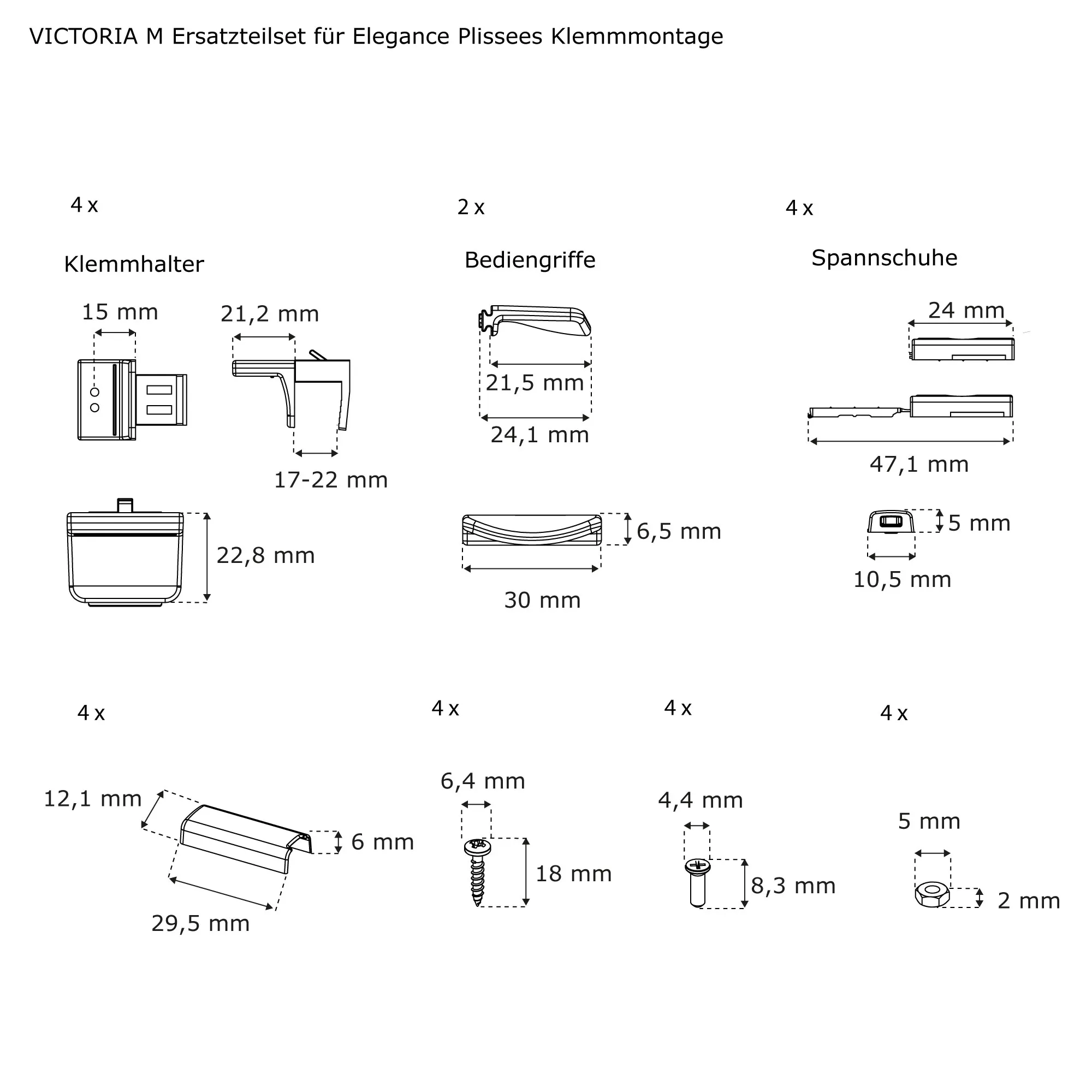 VICTORIA M Ersatzteilset für Elegance Plissees Klemmmontage

4 x

Klemmhalter

15 mm

21,2 mm

17-22 mm

22,8 mm

2 x

Bediengriffe

21,5 mm

24,1 mm

6,5 mm

30 mm

4 x

Spannschuhe

24 mm

47,1 mm

5 mm

10,5 mm

4 x

12,1 mm

6 mm

29,5 mm

4 x

6,4 mm

18 mm

4 x

4,4 mm

8,3 mm

4 x

5 mm

2 mm