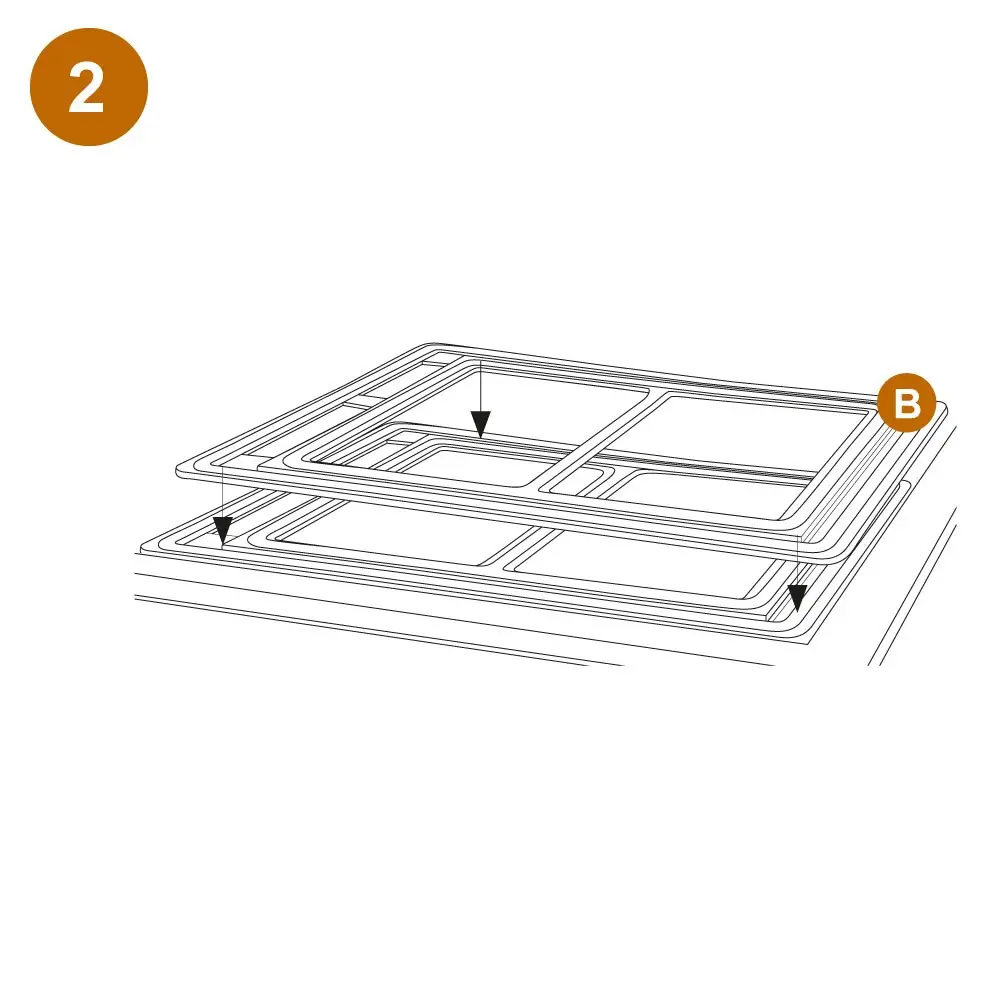 2

B