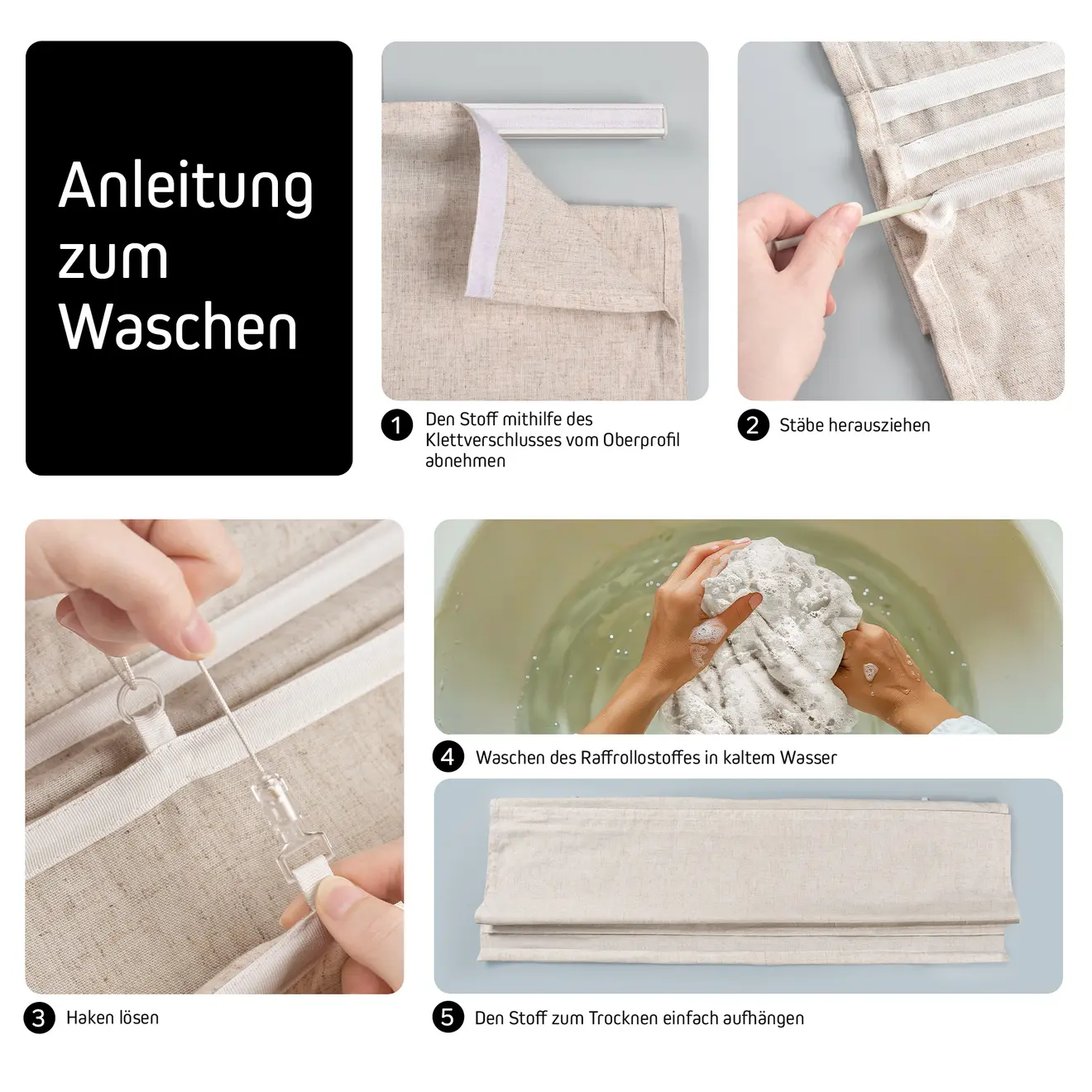 Anleitung zum Waschen

1 Den Stoff mithilfe des Klettverschlusses vom Oberprofil abnehmen

2 Stäbe herausziehen

3 Haken lösen

4 Waschen des Raffrollostoffes in kaltem Wasser

5 Den Stoff zum Trocknen einfach aufhängen