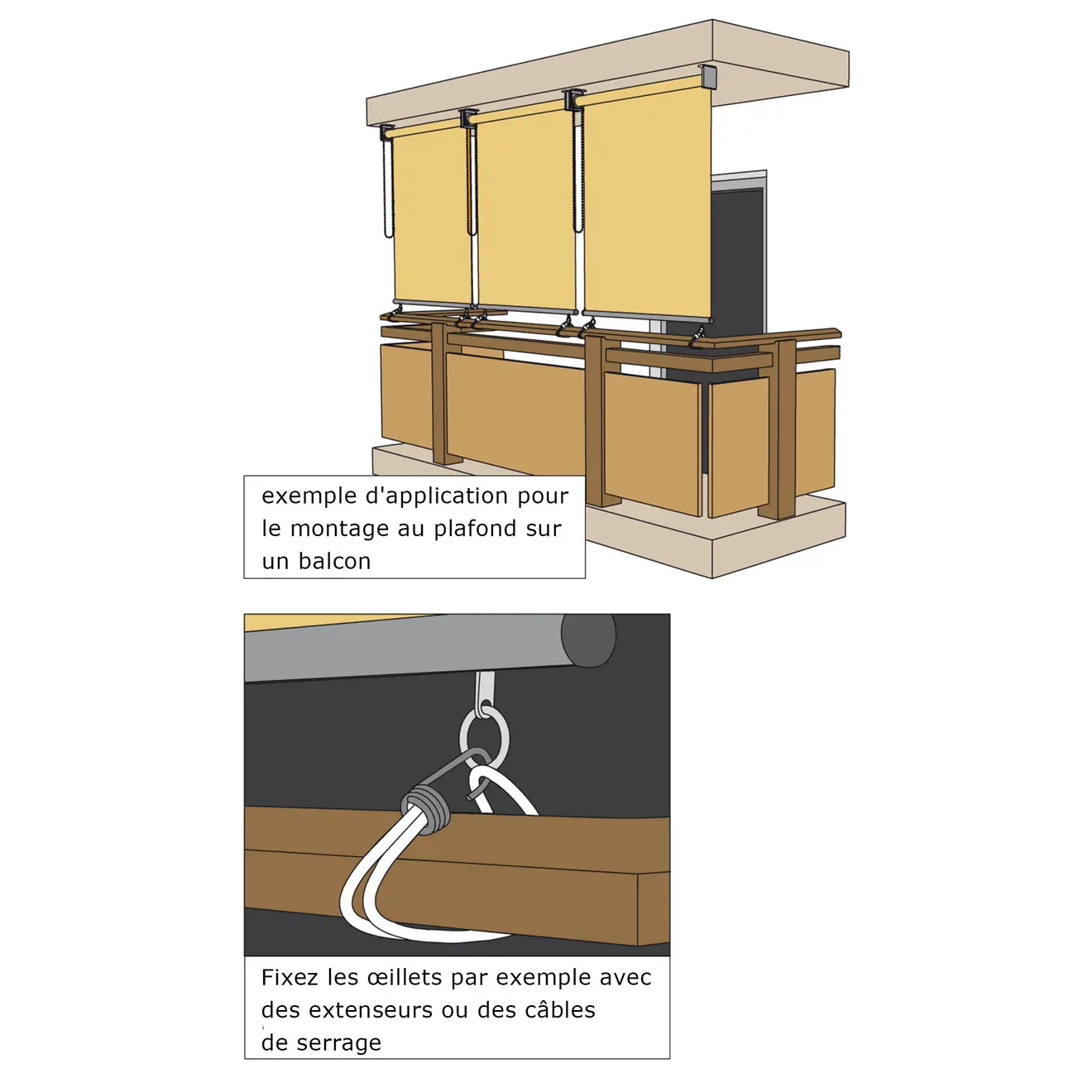 exemple d'application pour le montage au plafond sur un balcon

Fixez les œillets par exemple avec des extenseurs ou des câbles de serrage