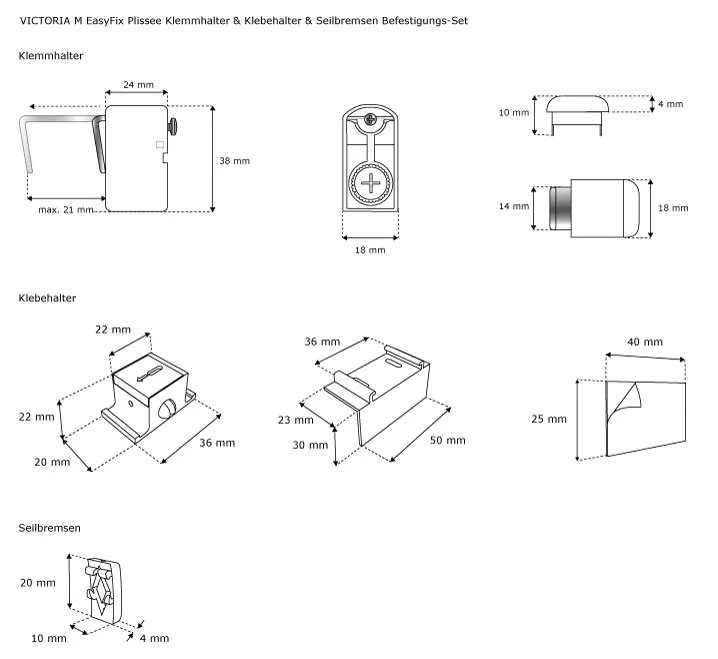 VICTORIA M EasyFix Plissee Klemmhalter & Klebehalter & Seilbremsen Befestigungs-Set

Klemmhalter

24 mm

38 mm

max. 21 mm

18 mm

10 mm

4 mm

14 mm

18 mm

Klebehalter

22 mm

22 mm

20 mm

36 mm

36 mm

23 mm

30 mm

50 mm

40 mm

25 mm

Seilbremsen

20 mm

10 mm

4 mm